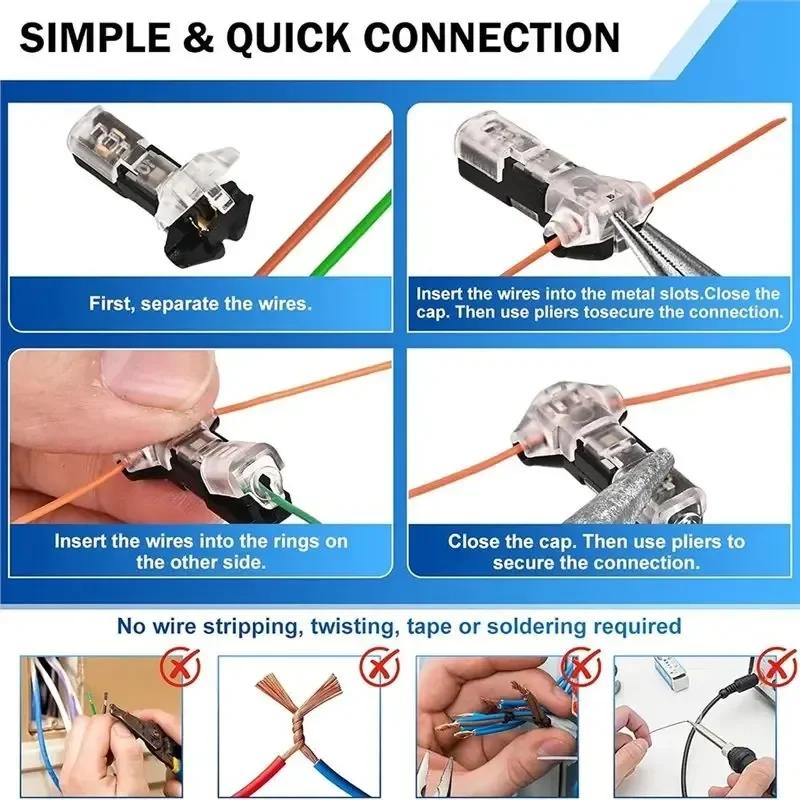 SIMPLE & QUICK CONNECTION

First, separate the wires.

Insert the wires into the metal slots.Close the cap. Then use pliers tosecure the connection.

Insert the wires into the rings on the other side.

Close the cap. Then use pliers to secure the connection.

No wire stripping, twisting, tape or soldering required