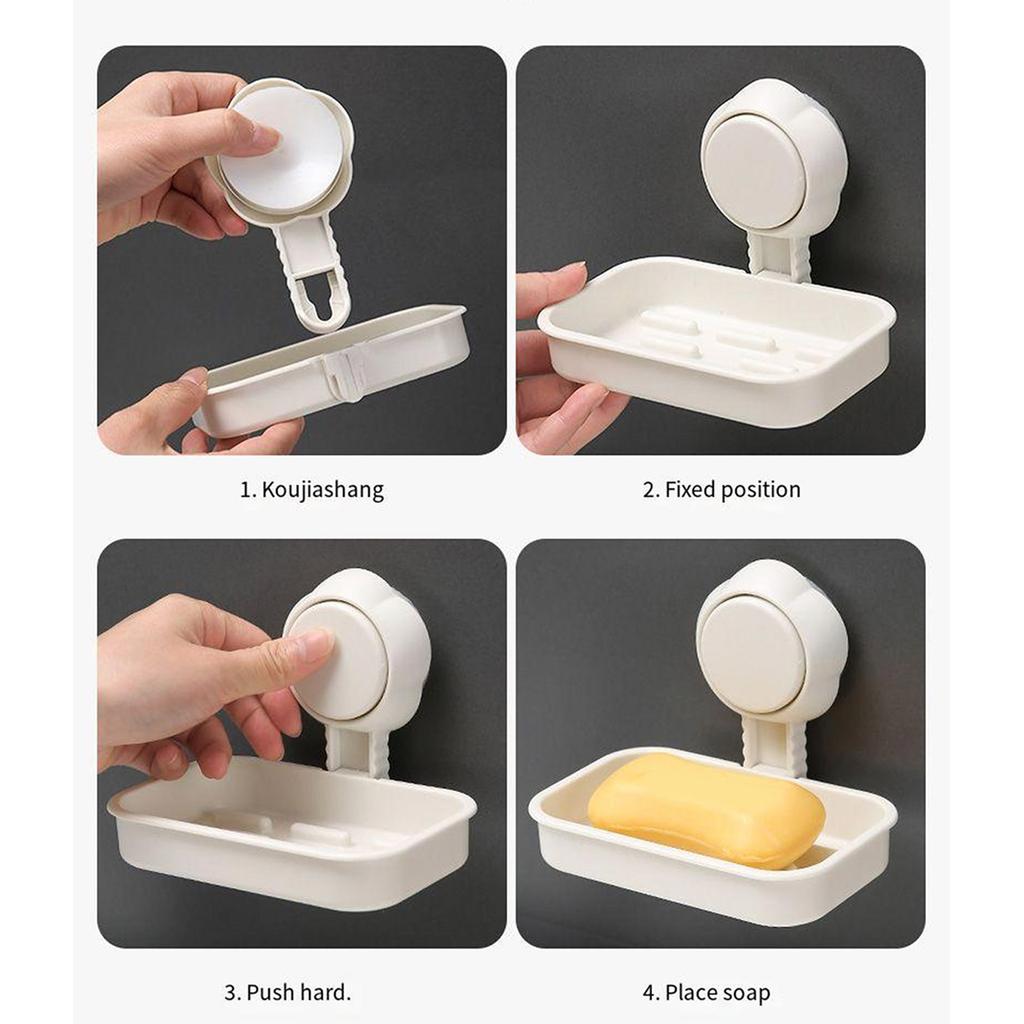 1. Koujiashang

2. Fixed position

3. Push hard.

4. Place soap