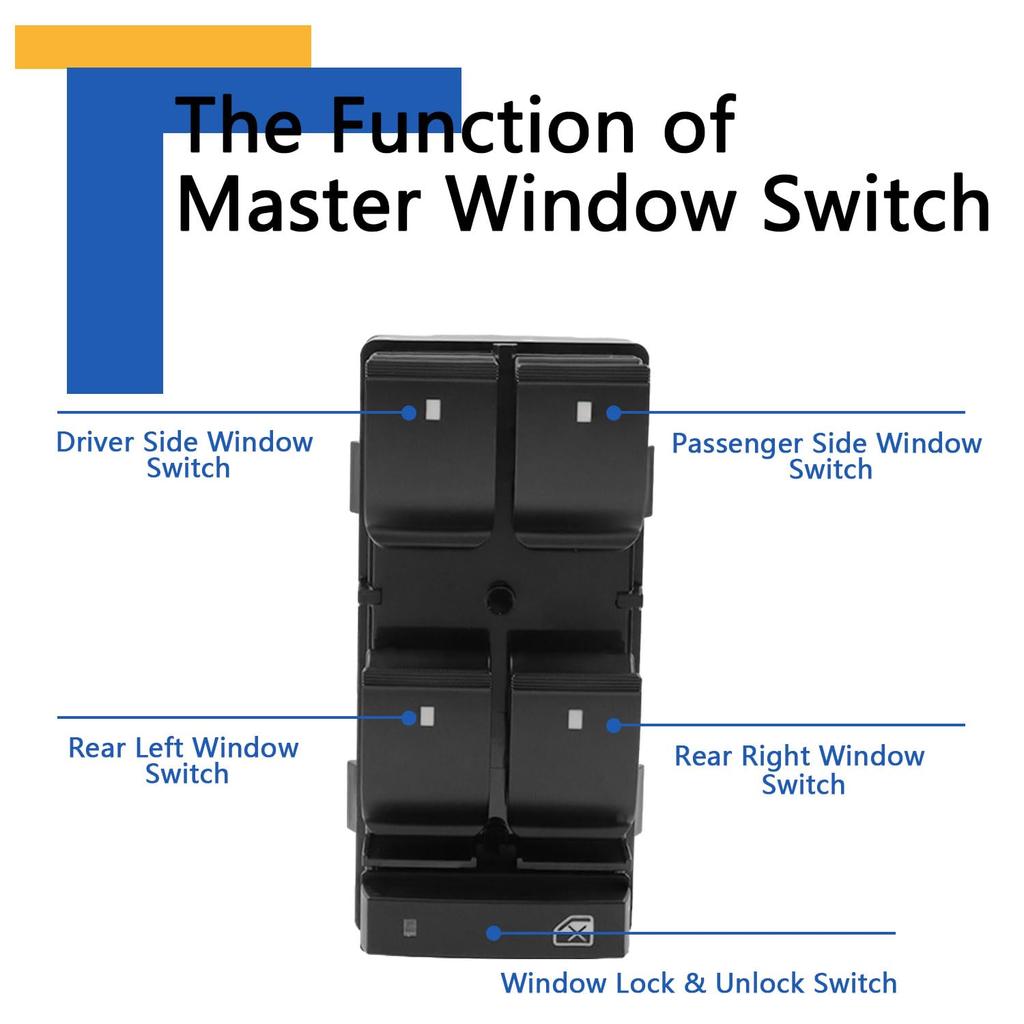 The Function of Master Window Switch

Driver Side Window Switch

Passenger Side Window Switch

Rear Left Window Switch

Rear Right Window Switch

Window Lock & Unlock Switch