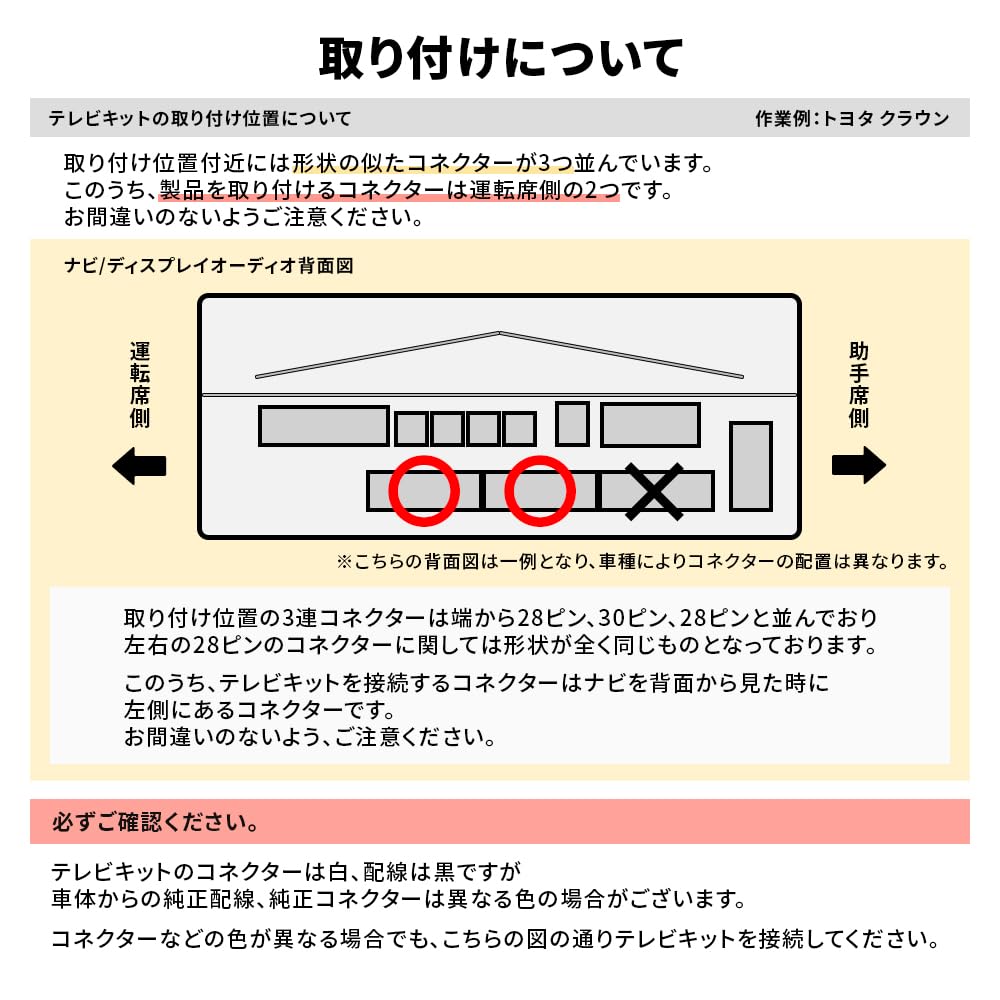 取り付けについて

テレビキットの取り付け位置について

作業例：トヨタ クラウン

取り付け位置付近には形状の似たコネクターが3つ並んでいます。
このうち、製品を取り付けるコネクターは運転席側の2つです。
お間違いのないようご注意ください。

ナビ/ディスプレイオーディオ背面図

運転席側

助手席側

※こちらの背面図は一例となり、車種によりコネクターの配置は異なります。

取り付け位置の3連コネクターは端から28ピン、30ピン、28ピンと並んでおり
左右の28ピンのコネクターに関しては形状が全く同じものとなっております。

このうち、テレビキットを接続するコネクターはナビを背面から見た時に
左側にあるコネクターです。
お間違いのないよう、ご注意ください。

必ずご確認ください。

テレビキットのコネクターは白、配線は黒ですが
車体からの純正配線、純正コネクターは異なる色の場合がございます。

コネクターなどの色が異なる場合でも、こちらの図の通りテレビキットを接続してください。