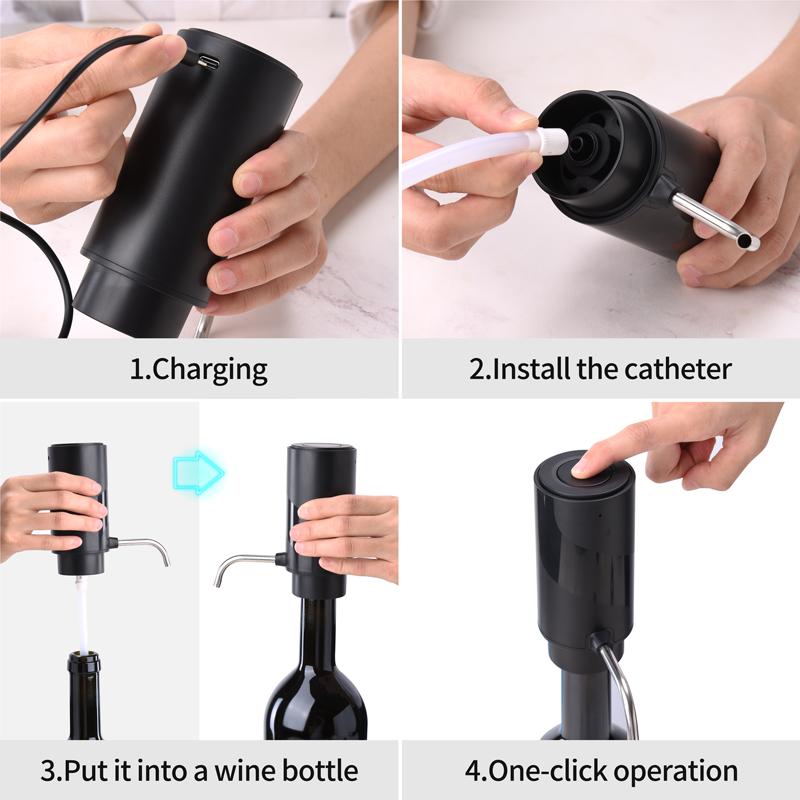 1.Charging

2.Install the catheter

3.Put it into a wine bottle

4.One-click operation