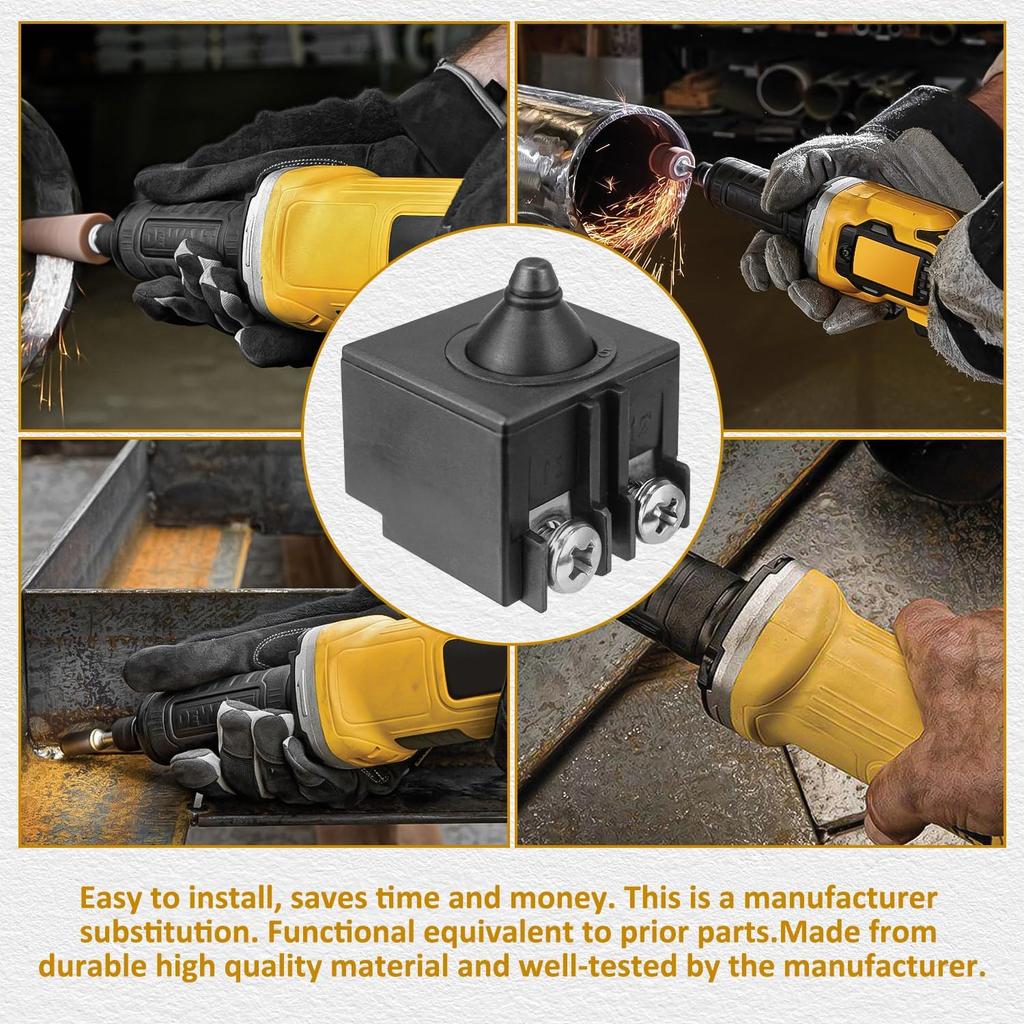 DEWALT

DEWALT

Easy to install, saves time and money. This is a manufacturer substitution. Functional equivalent to prior parts.Made from durable high quality material and well-tested by the manufacturer.