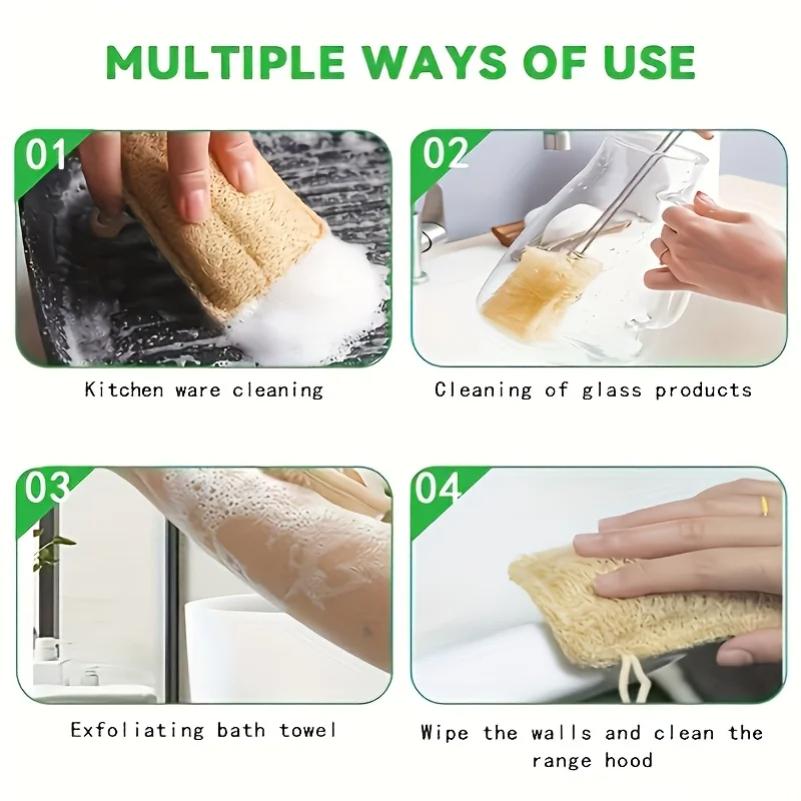 MULTIPLE WAYS OF USE

01

Kitchen ware cleaning

02

Cleaning of glass products

03

Exfoliating bath towel

04

Wipe the walls and clean the range hood