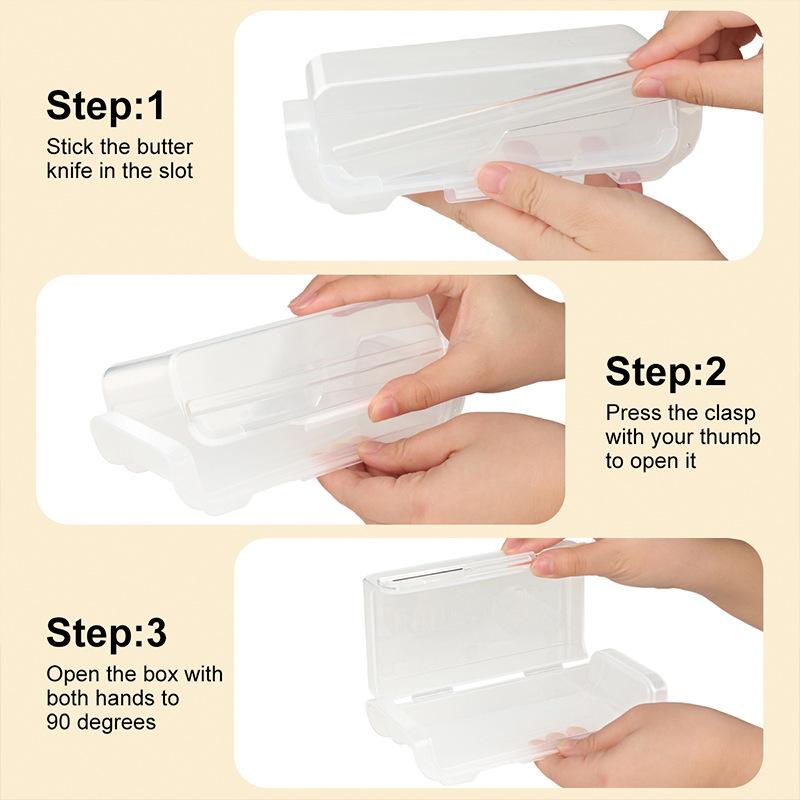 Step:1
Stick the butter knife in the slot

Step:2
Press the clasp with your thumb to open it

Step:3
Open the box with both hands to 90 degrees