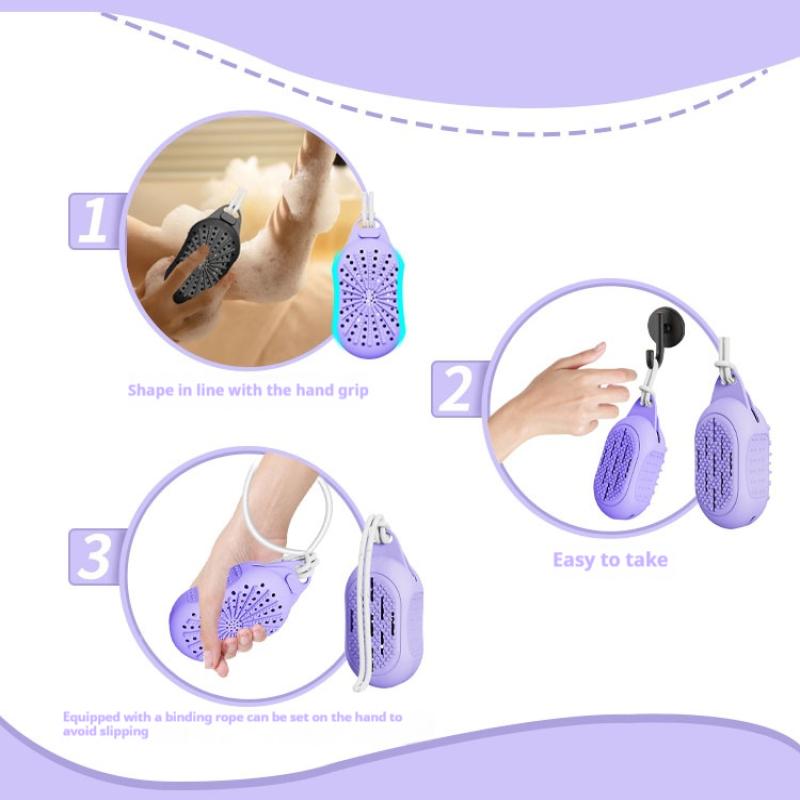 1

Shape in line with the hand grip

2

Easy to take

3

Equipped with a binding rope can be set on the hand to avoid slipping