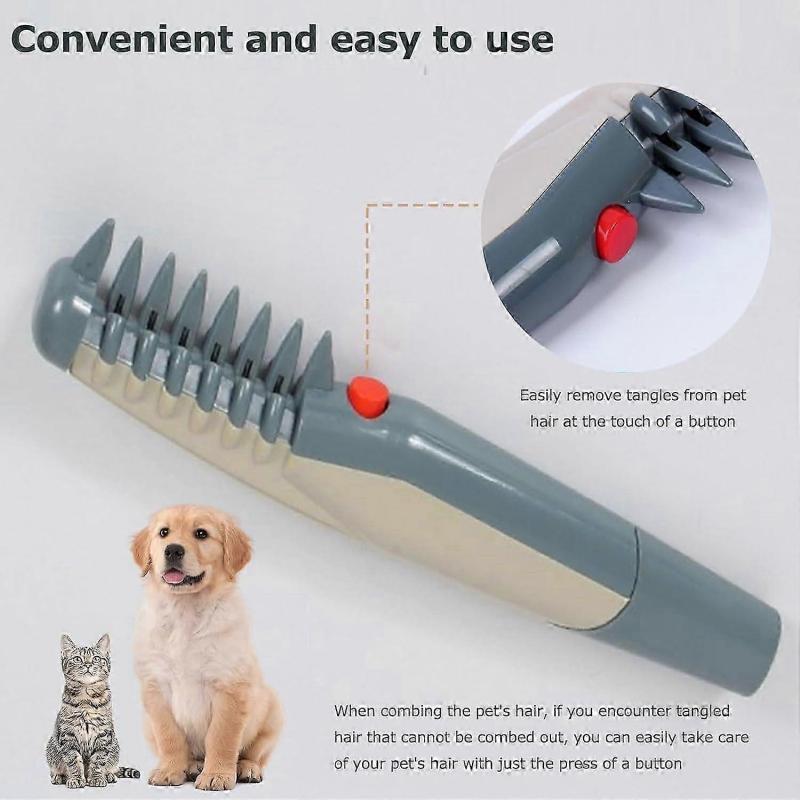 Convenient and easy to use

Easily remove tangles from pet hair at the touch of a button

When combing the pet's hair, if you encounter tangled hair that cannot be combed out, you can easily take care of your pet's hair with just the press of a button