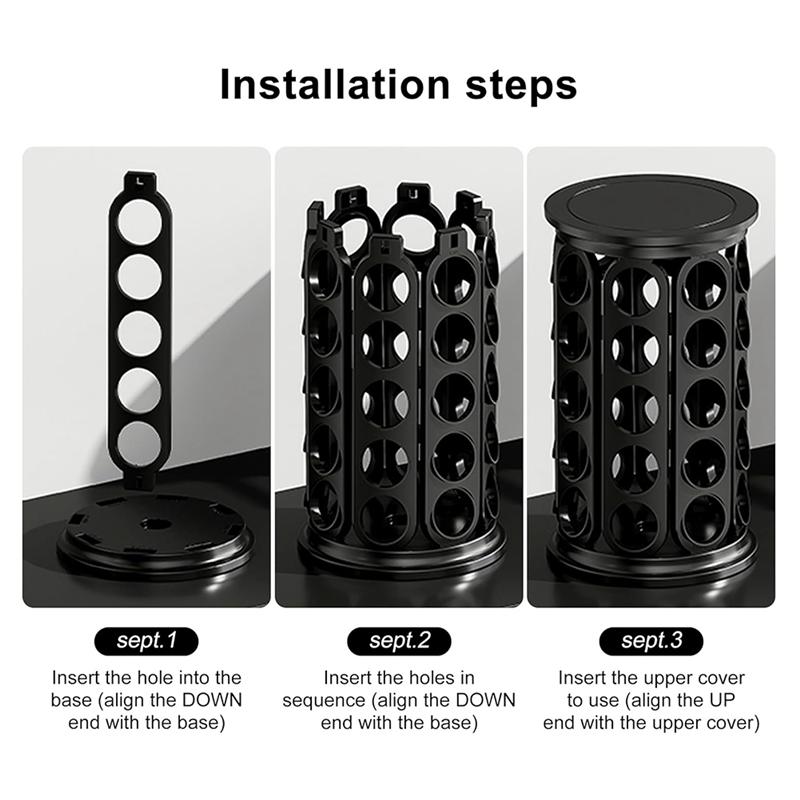 Installation steps

sept.1

Insert the hole into the base (align the DOWN end with the base)

sept.2

Insert the holes in sequence (align the DOWN end with the base)

sept.3

Insert the upper cover to use (align the UP end with the upper cover)