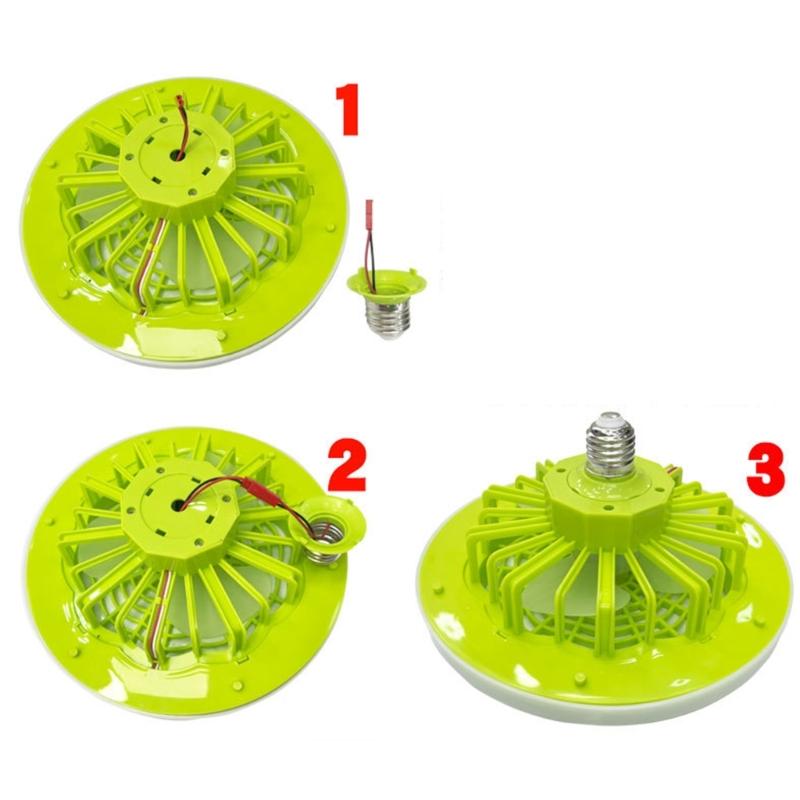 1
2
3