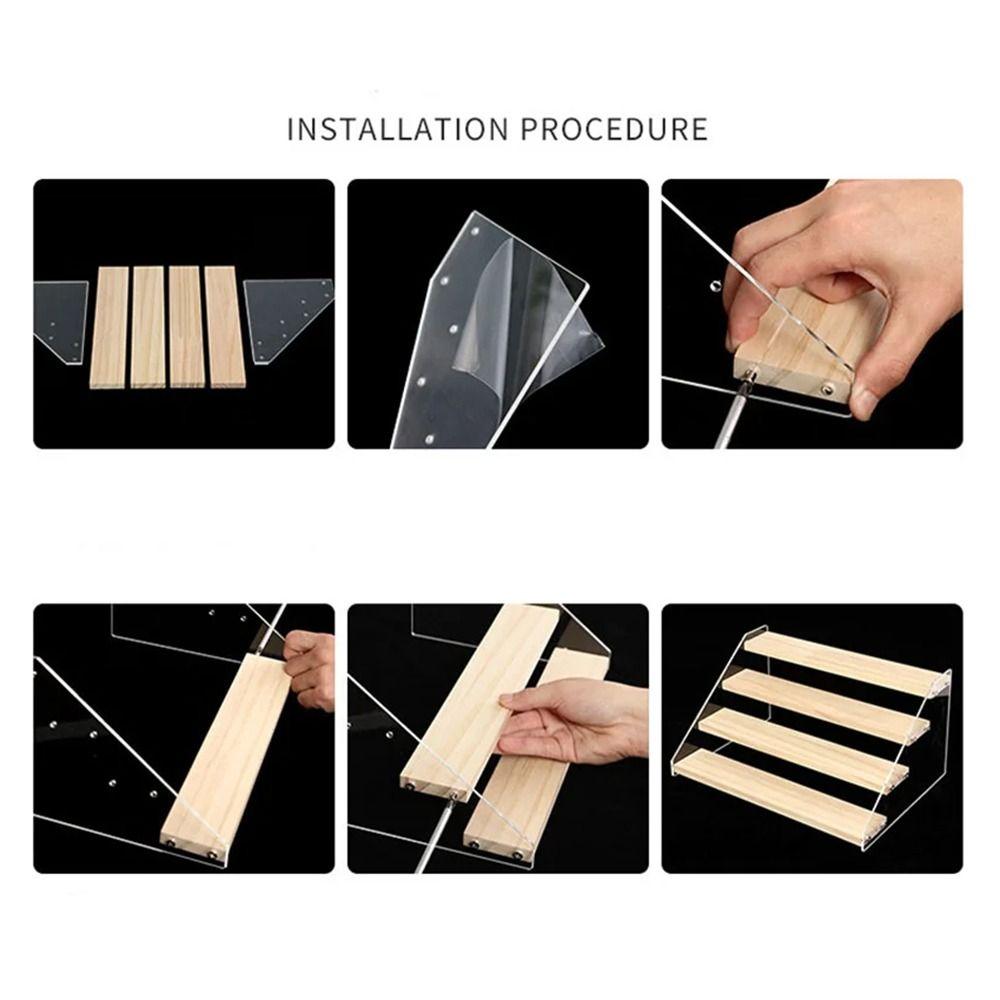 INSTALLATION PROCEDURE