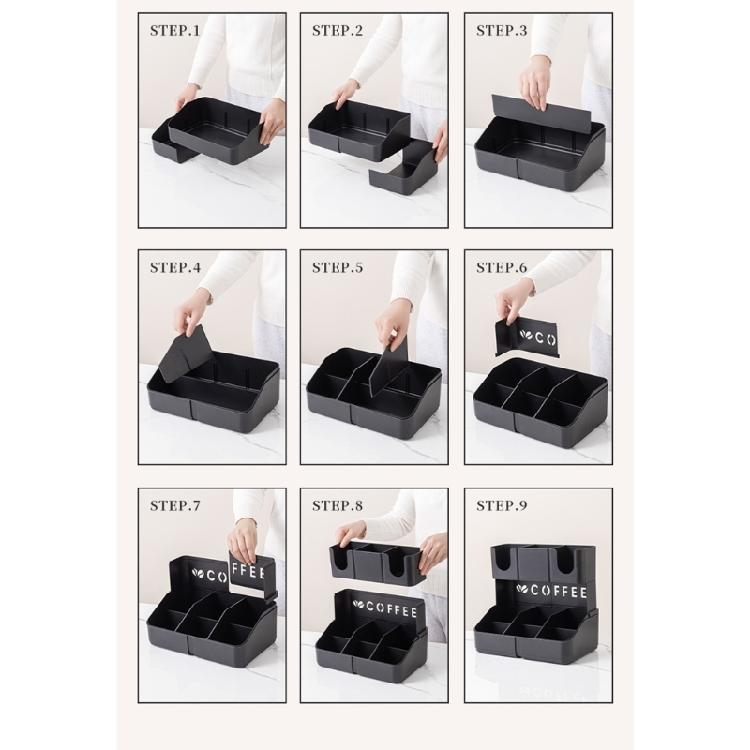 STEP.1

STEP.2

STEP.3

STEP.4

STEP.5

STEP.6

CO

STEP.7

CO

FFEE

STEP.8

COFFEE

STEP.9

COFFEE