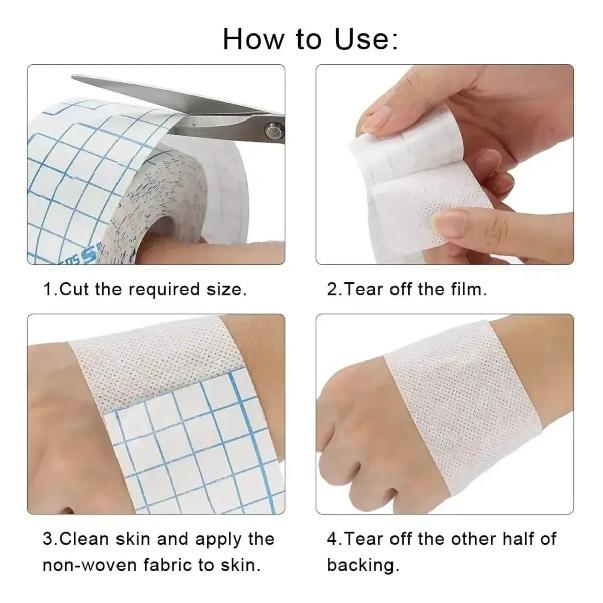 How to Use:

1.Cut the required size.

2.Tear off the film.

3.Clean skin and apply the non-woven fabric to skin.

4.Tear off the other half of backing.