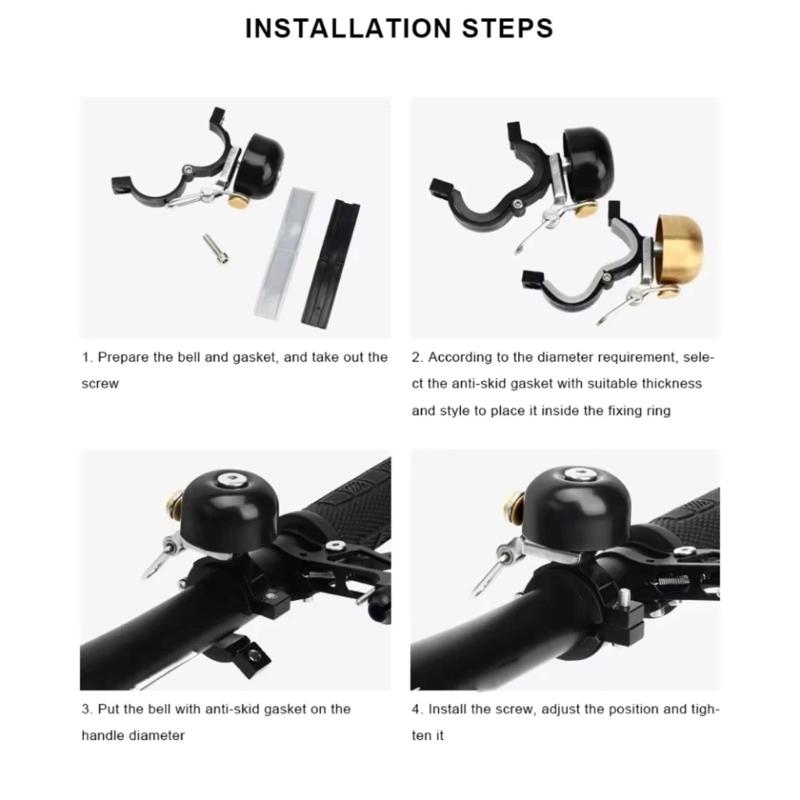 INSTALLATION STEPS

1. Prepare the bell and gasket, and take out the screw

2. According to the diameter requirement, select the anti-skid gasket with suitable thickness and style to place it inside the fixing ring

3. Put the bell with anti-skid gasket on the handle diameter

4. Install the screw, adjust the position and tighten it