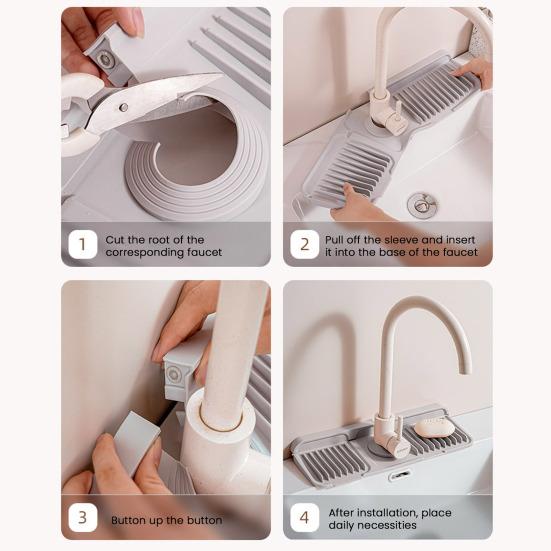 1 Cut the root of the corresponding faucet

2 Pull off the sleeve and insert it into the base of the faucet

3 Button up the button

4 After installation, place daily necessities