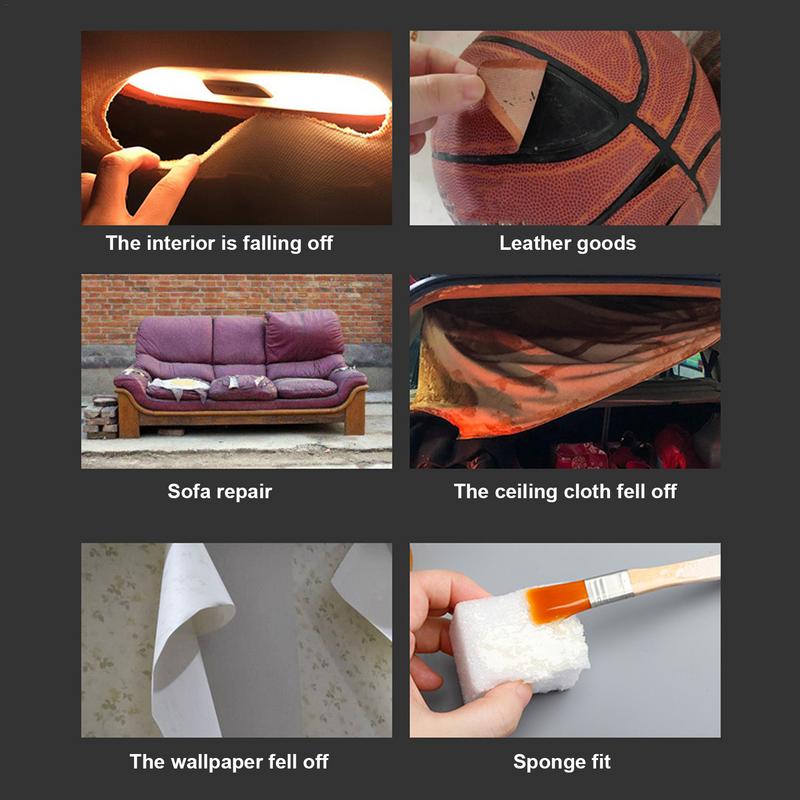 The interior is falling off

Leather goods

Sofa repair

The ceiling cloth fell off

The wallpaper fell off

Sponge fit