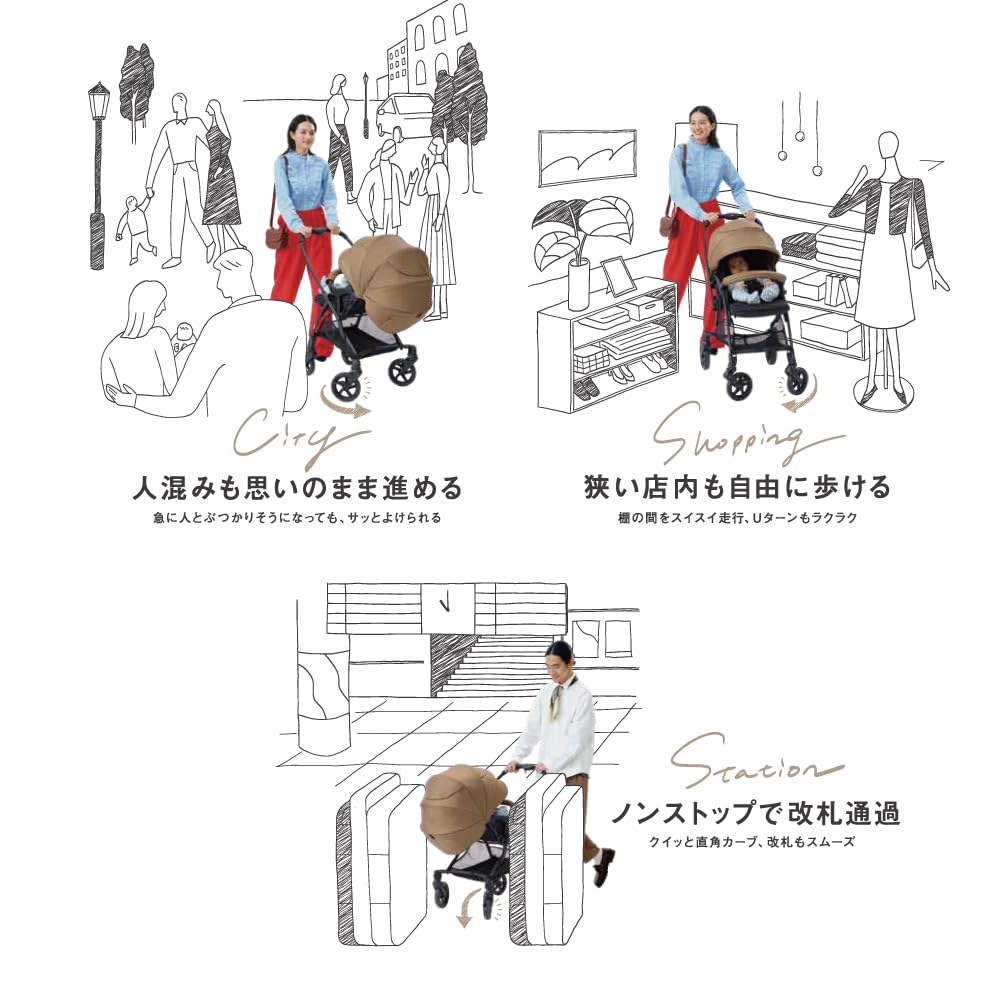 City
人混みも思いのまま進める
急に人とぶつかりそうになっても、サッとよけられる

Shopping
狭い店内も自由に歩ける
棚の間をスイスイ走行、Uターンもラクラク

Station
ノンストップで改札通過
クイッと直角カーブ、改札もスムーズ