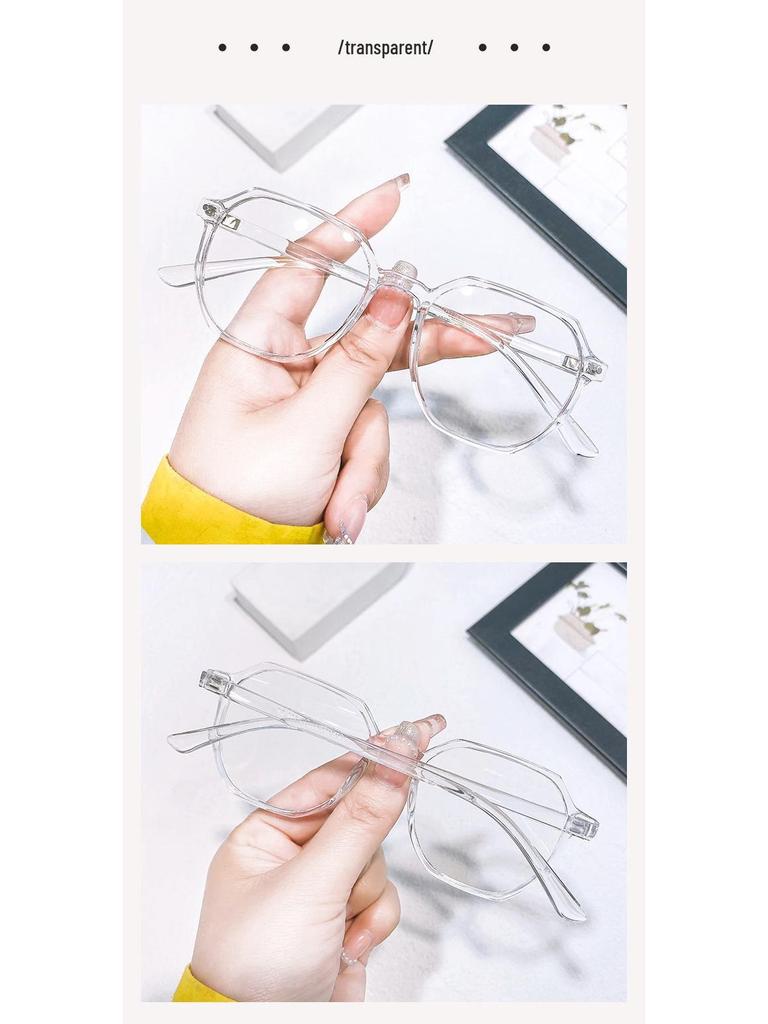 • • • /transparent/ • • •