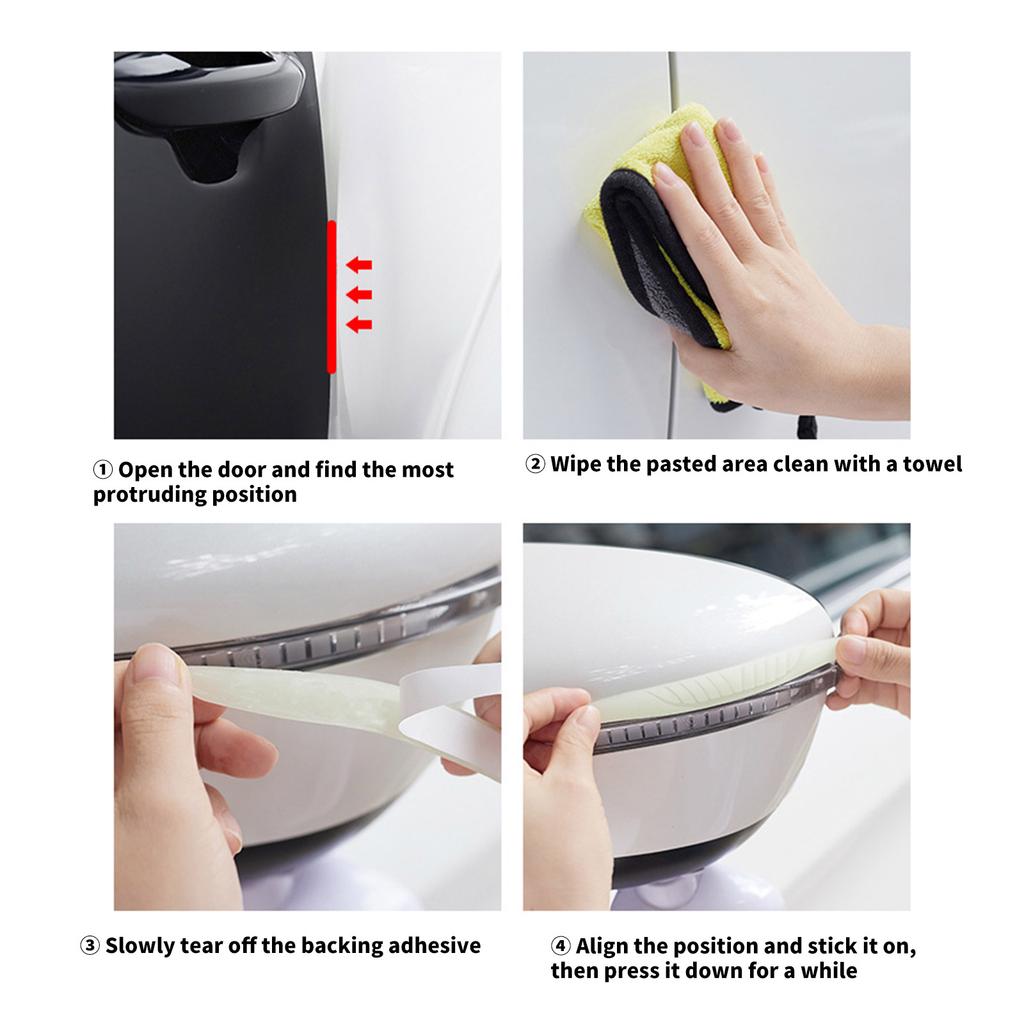 ① Open the door and find the most protruding position

② Wipe the pasted area clean with a towel

③ Slowly tear off the backing adhesive

④ Align the position and stick it on, then press it down for a while