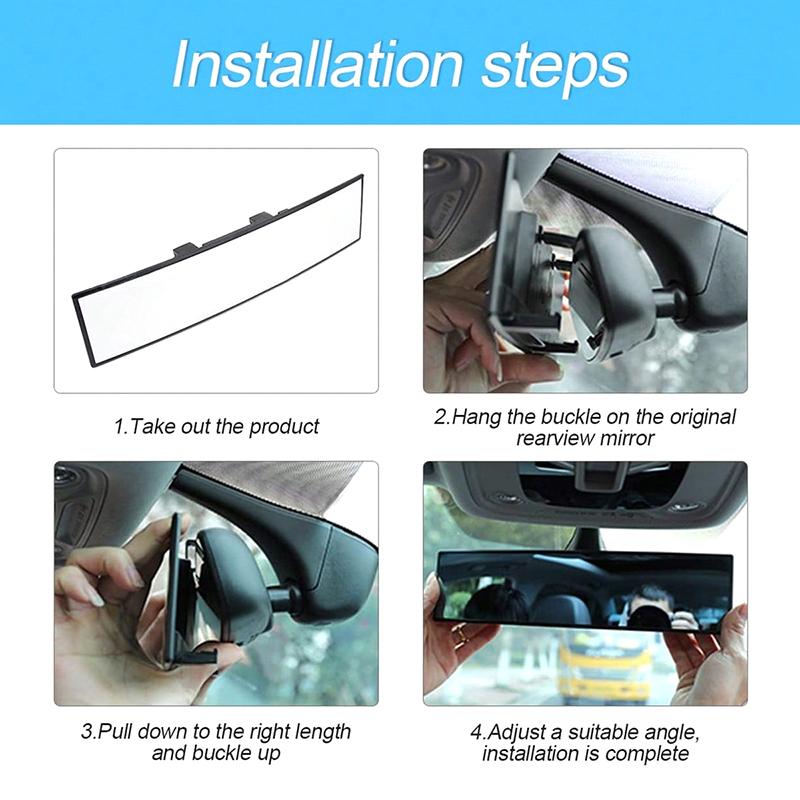 Installation steps

1.Take out the product

2.Hang the buckle on the original rearview mirror

3.Pull down to the right length and buckle up

4.Adjust a suitable angle, installation is complete