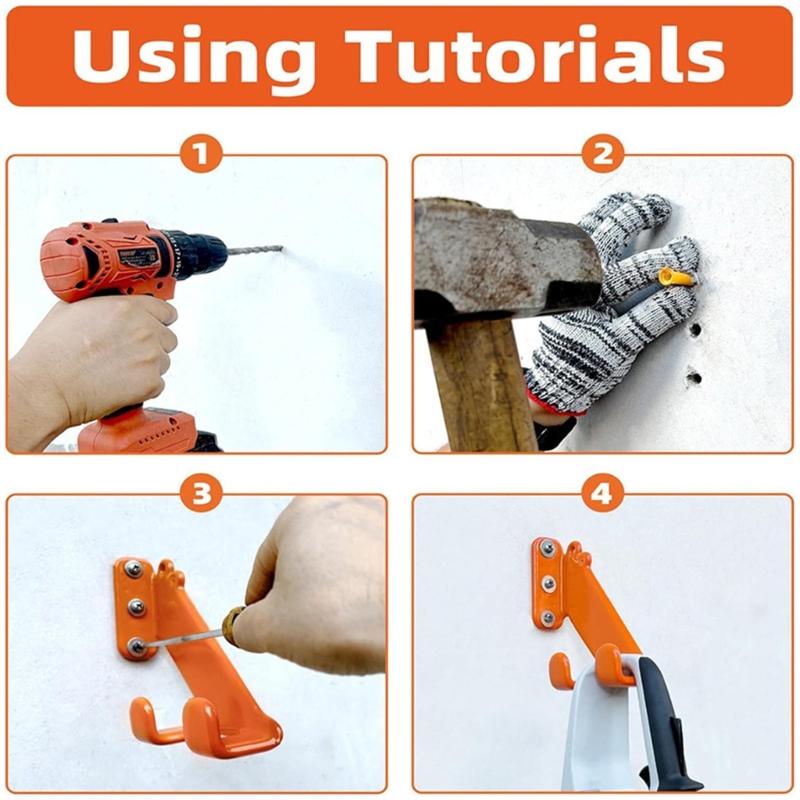 Using Tutorials

1

2

3

4