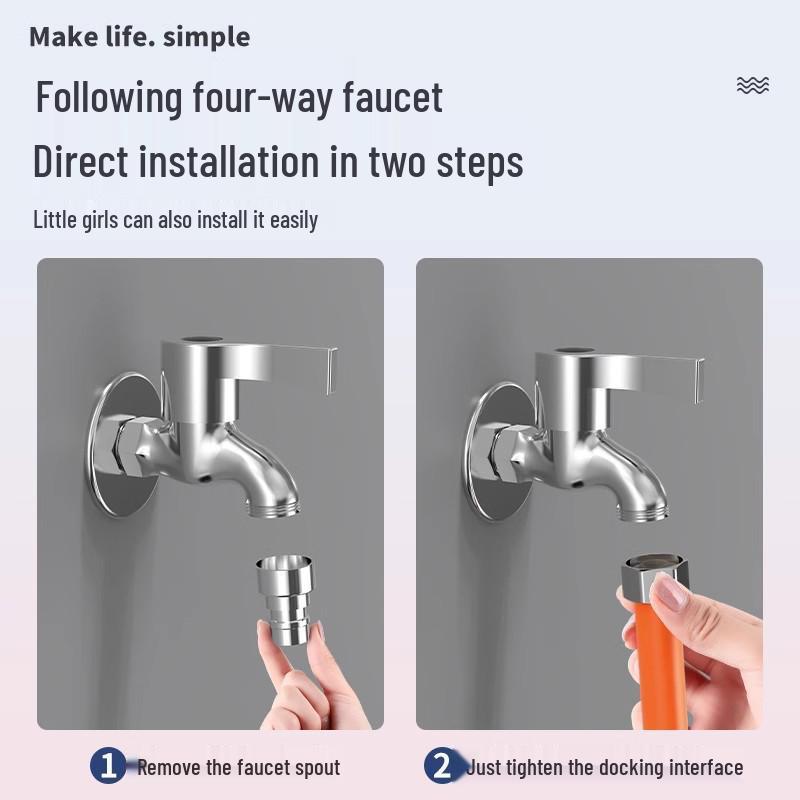 Make life. simple

Following four-way faucet

Direct installation in two steps

Little girls can also install it easily

1 Remove the faucet spout

2 Just tighten the docking interface