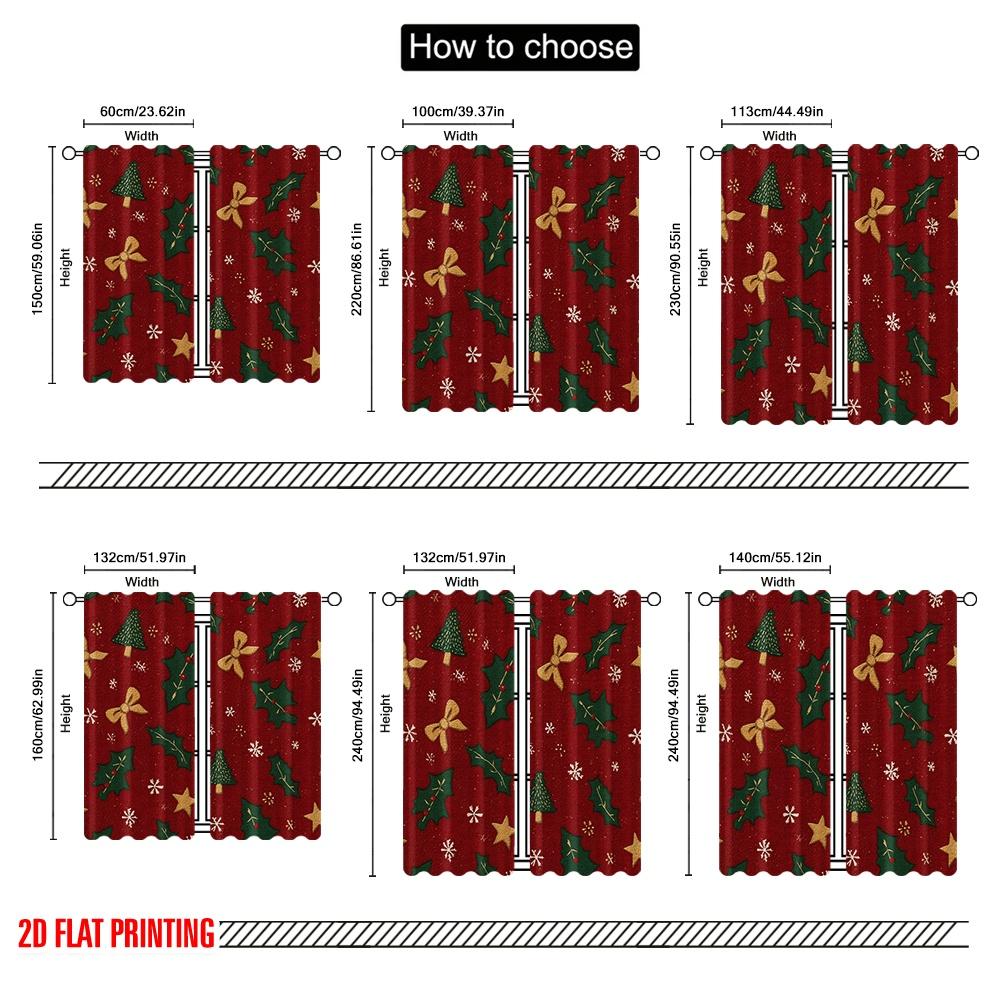 How to choose

60cm/23.62in
Width
150cm/59.06in
Height

100cm/39.37in
Width
220cm/86.61in
Height

113cm/44.49in
Width
230cm/90.55in
Height

132cm/51.97in
Width
160cm/62.99in
Height

132cm/51.97in
Width
240cm/94.49in
Height

140cm/55.12in
Width
240cm/94.49in
Height

2D FLAT PRINTING