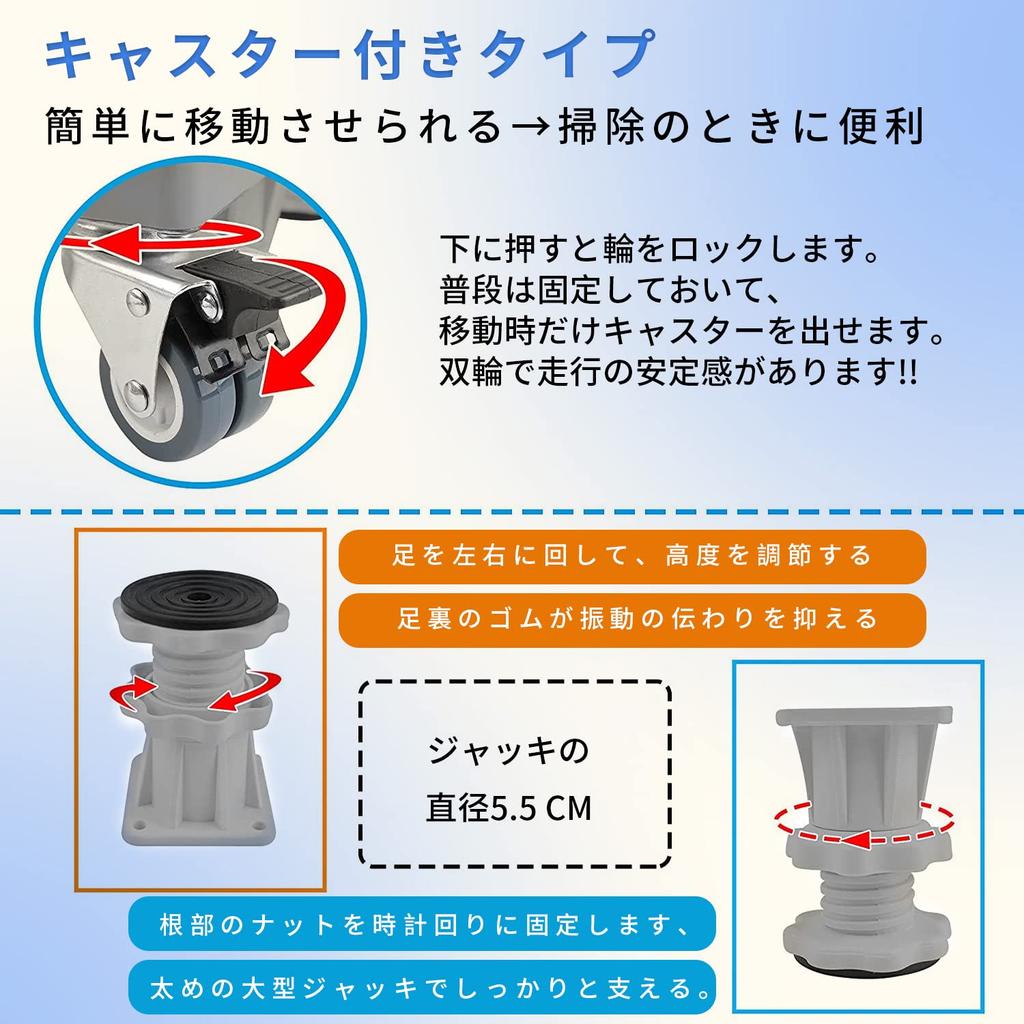 キャスター付きタイプ

簡単に移動させられる→掃除のときに便利

下に押すと輪をロックします。
普段は固定しておいて、
移動時だけキャスターを出せます。
双輪で走行の安定感があります!!

足を左右に回して、高度を調節する

足裏のゴムが振動の伝わりを抑える

ジャッキの
直径5.5 CM

根部のナットを時計回りに固定します、

太めの大型ジャッキでしっかりと支える。