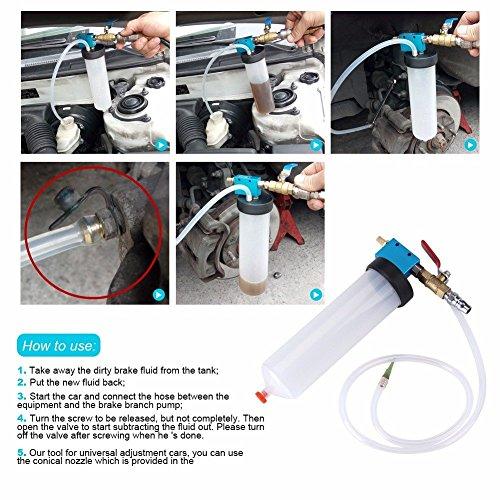 How to use:

1. Take away the dirty brake fluid from the tank;
2. Put the new fluid back;
3. Start the car and connect the hose between the equipment and the brake branch pump;
4. Turn the screw to be released, but not completely. Then open the valve to start subtracting the fluid out. Please turn off the valve after screwing when he 's done.

5. Our tool for universal adjustment cars, you can use the conical nozzle which is provided in the