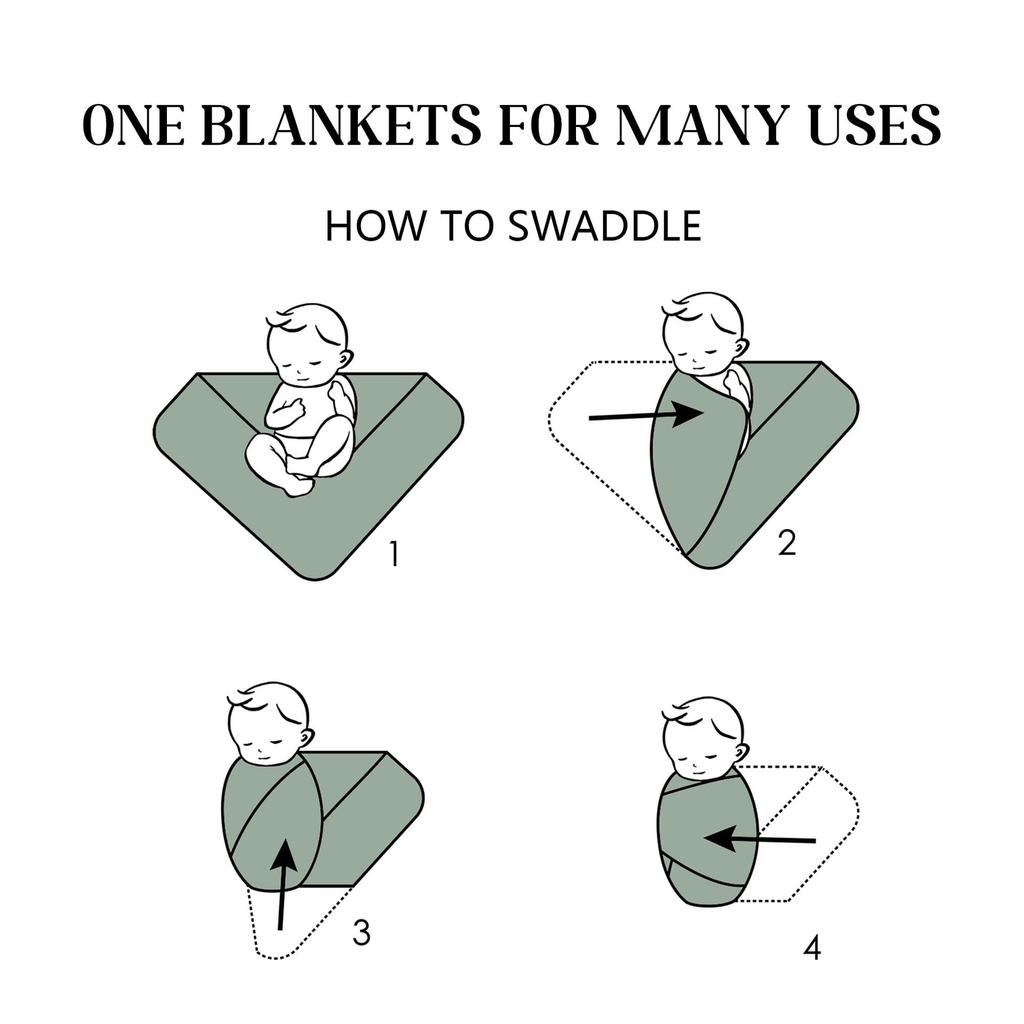 ONE BLANKETS FOR MANY USES

HOW TO SWADDLE

1

2

3

4