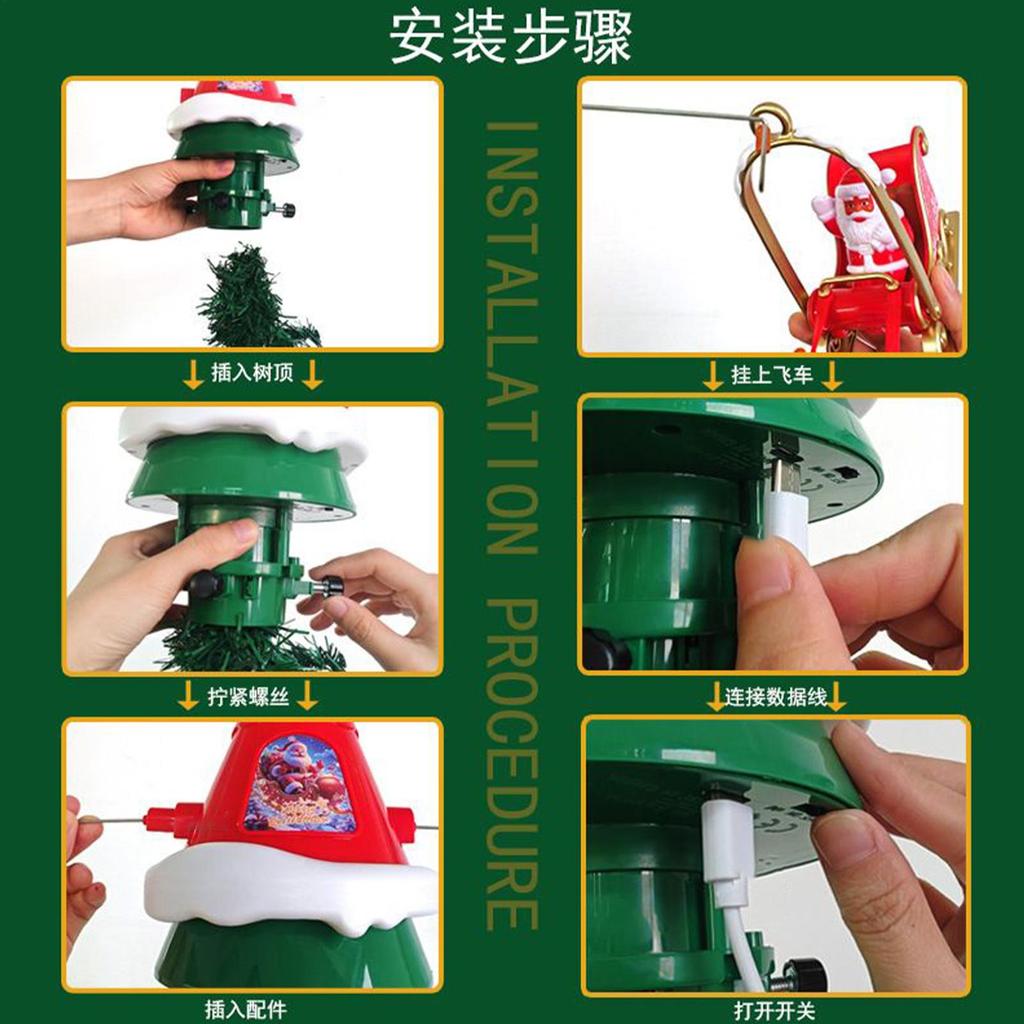 安装步骤

INSTALLATION PROCEDURE

插入树顶

拧紧螺丝

插入配件

挂上飞车

连接数据线

打开开关