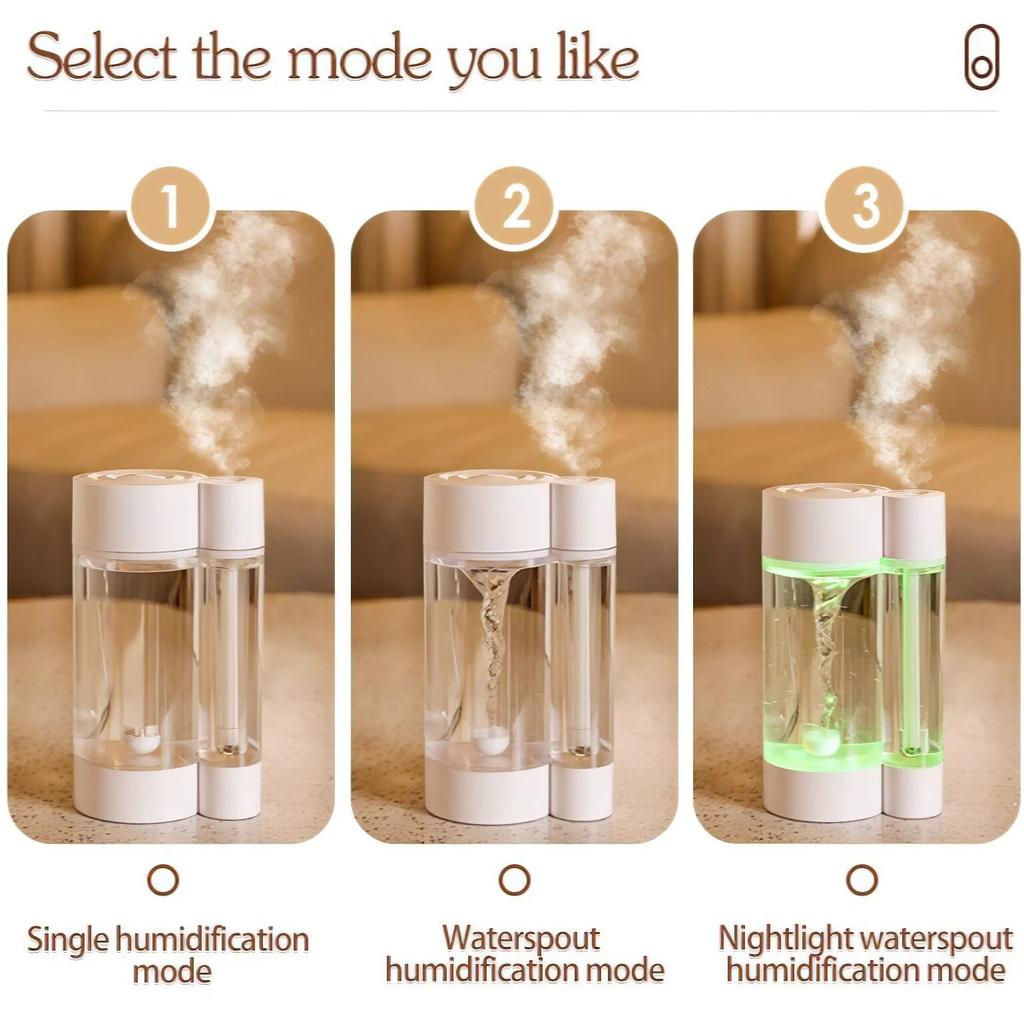 Select the mode you like

1

2

3

Single humidification mode

Waterspout humidification mode

Nightlight waterspout humidification mode