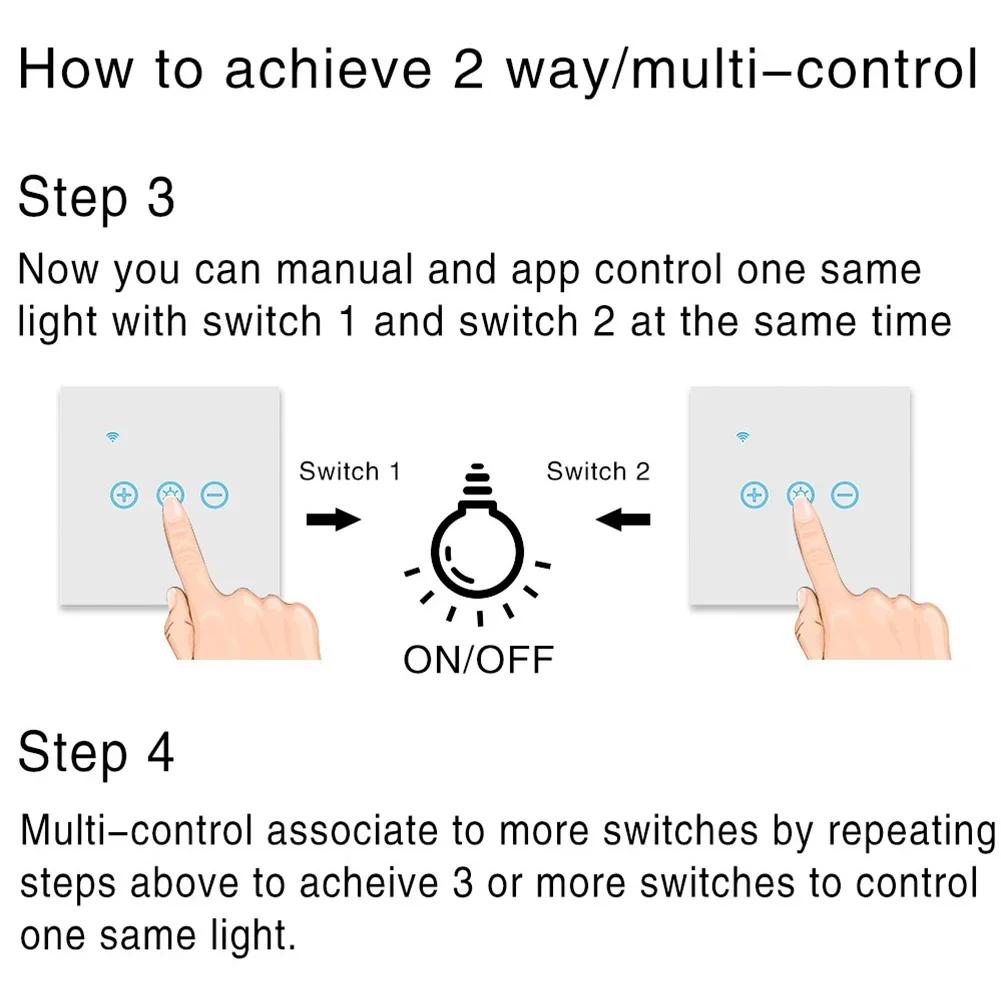 How to achieve 2 way/multi–control

Step 3

Now you can manual and app control one same light with switch 1 and switch 2 at the same time

Switch 1

Switch 2

ON/OFF

Step 4

Multi–control associate to more switches by repeating steps above to acheive 3 or more switches to control one same light.