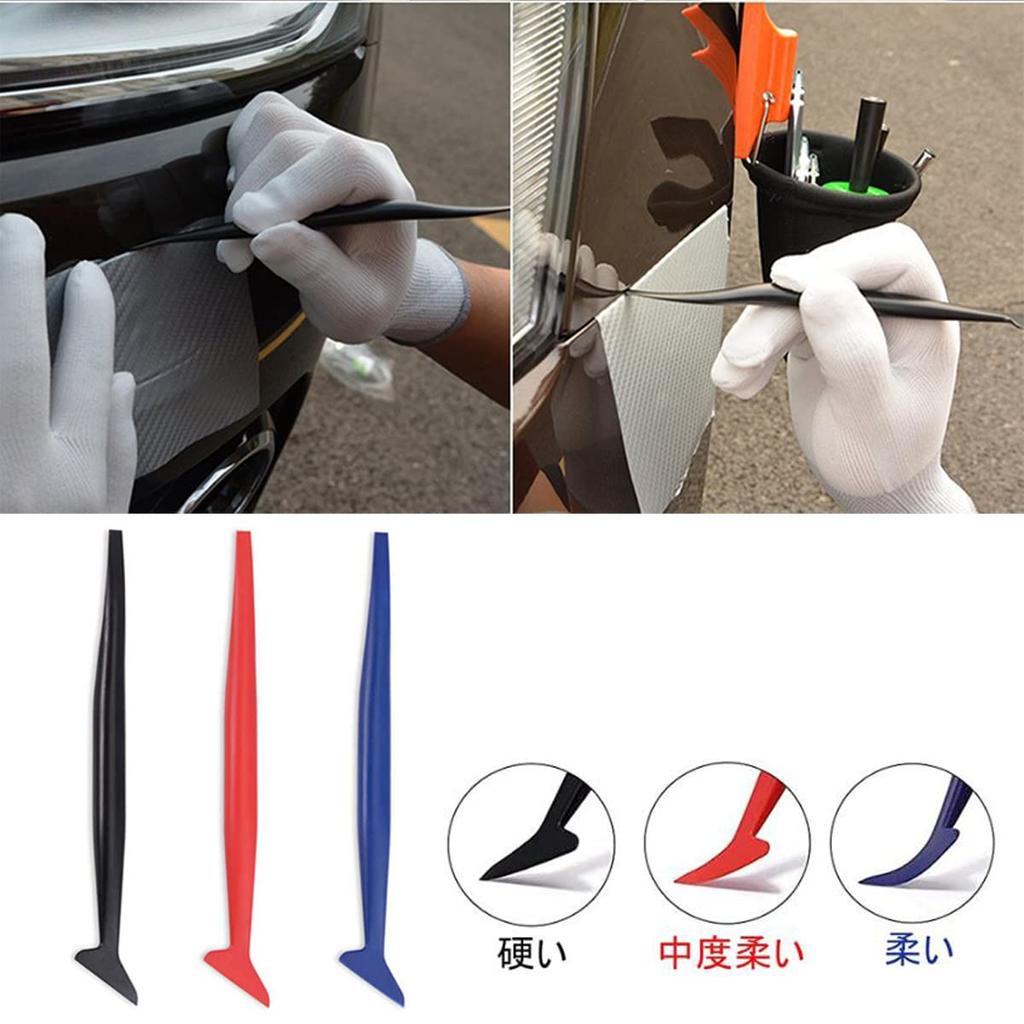 硬い

中度柔い

柔い