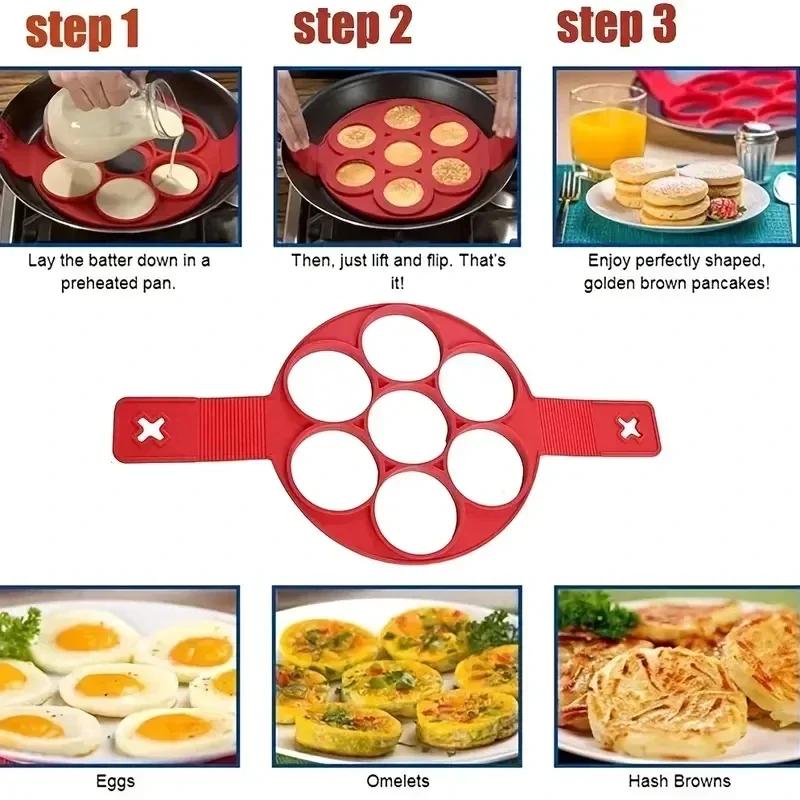 step 1

Lay the batter down in a preheated pan.

step 2

Then, just lift and flip. That's it!

step 3

Enjoy perfectly shaped, golden brown pancakes!

Eggs

Omelets

Hash Browns