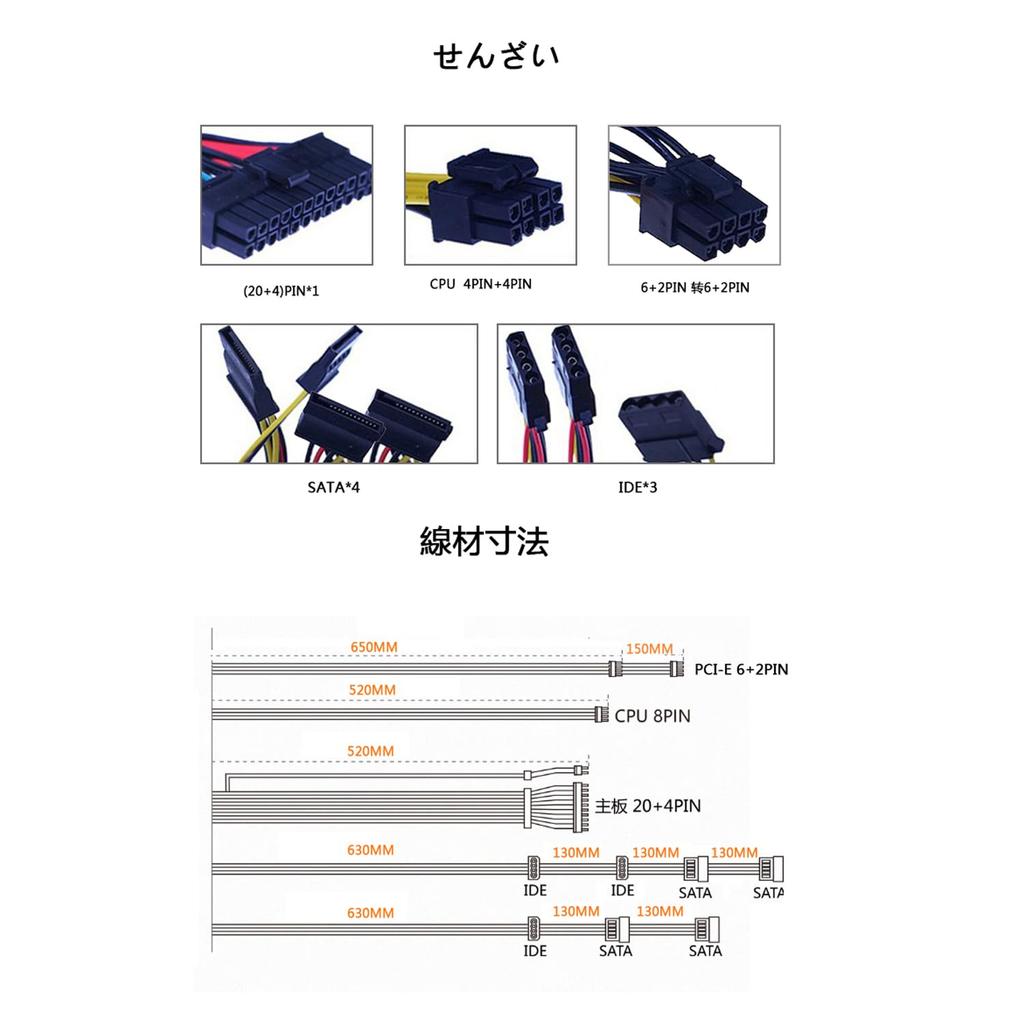 せんざい

(20+4)PIN*1

CPU 4PIN+4PIN

6+2PIN 转6+2PIN

SATA*4

IDE*3

線材寸法

650MM

150MM

PCI-E 6+2PIN

520MM

CPU 8PIN

520MM

主板 20+4PIN

630MM

130MM

130MM

130MM

IDE

IDE

SATA

SATA

630MM

130MM

130MM

IDE

SATA

SATA