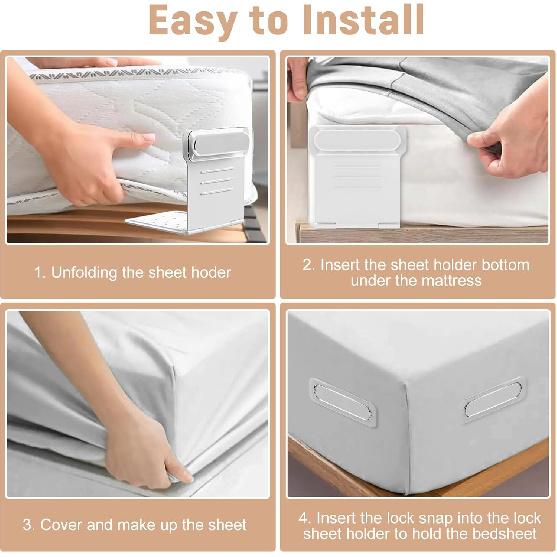 Easy to Install

1. Unfolding the sheet hoder

2. Insert the sheet holder bottom under the mattress

3. Cover and make up the sheet

4. Insert the lock snap into the lock sheet holder to hold the bedsheet