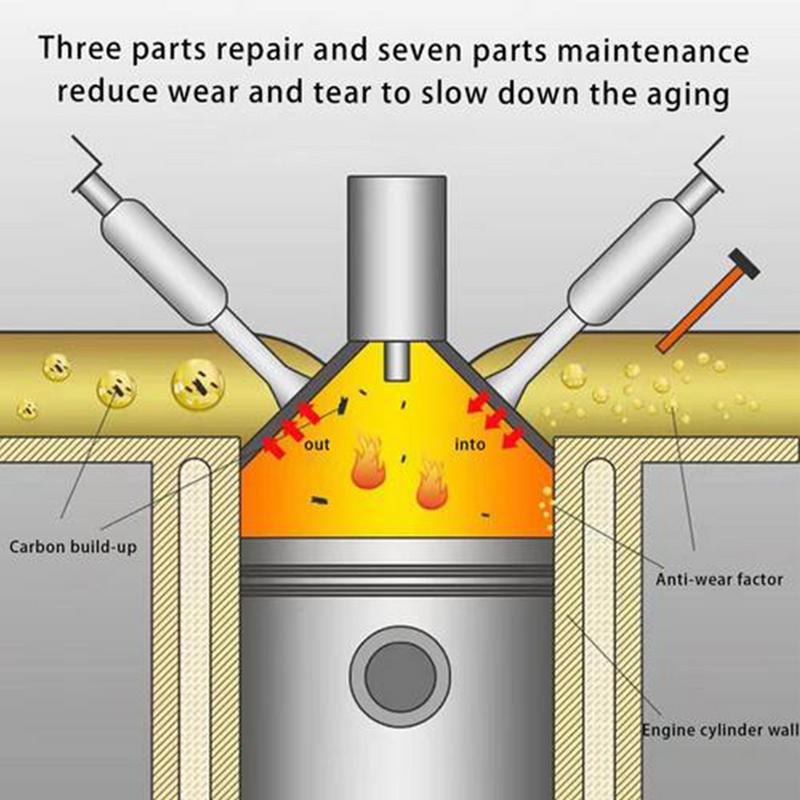 Three parts repair and seven parts maintenance
reduce wear and tear to slow down the aging

out

into

Carbon build-up

Anti-wear factor

Engine cylinder wall