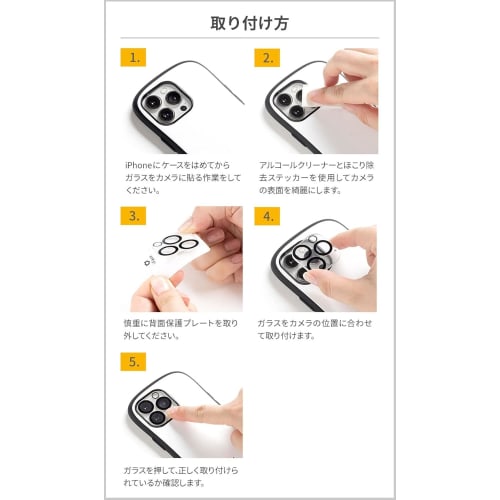 取り付け方

1.

iPhoneにケースをはめてからガラスをカメラに貼る作業をしてください。

2.

アルコールクリーナーとほこり除去ステッカーを使用してカメラの表面を綺麗にします。

3.

慎重に背面保護プレートを取り外してください。

4.

ガラスをカメラの位置に合わせて取り付けます。

5.

ガラスを押して、正しく取り付けられているか確認します。