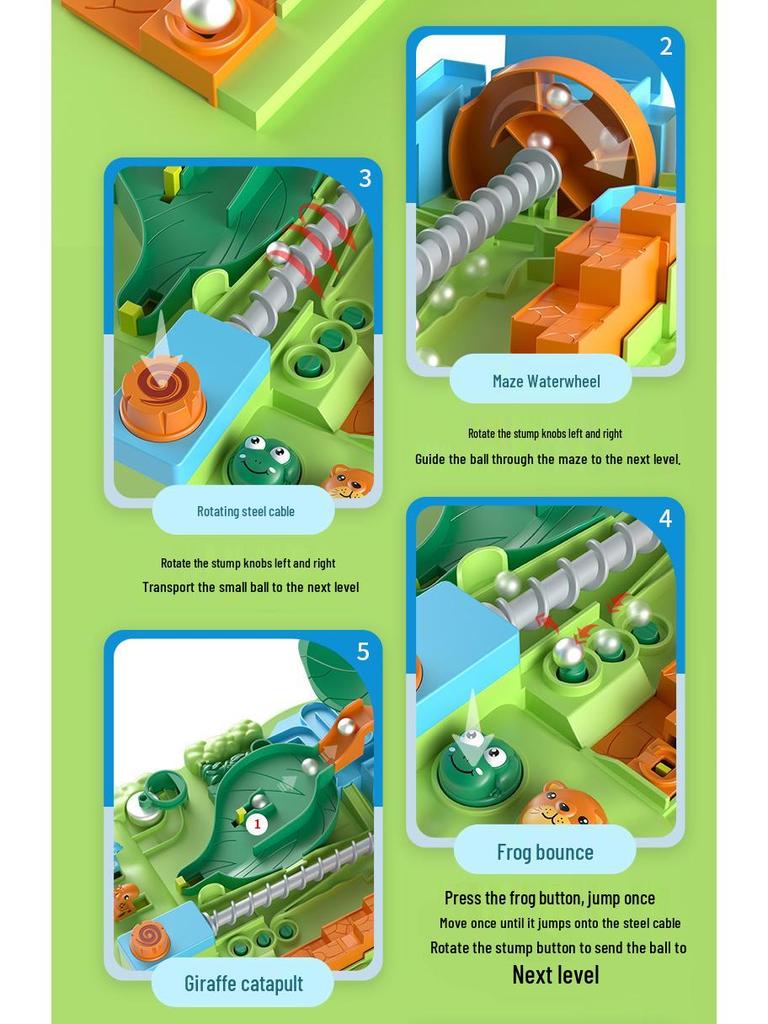 2

Maze Waterwheel

Rotate the stump knobs left and right

Guide the ball through the maze to the next level.

3

Rotating steel cable

Rotate the stump knobs left and right

Transport the small ball to the next level

4

Frog bounce

Press the frog button, jump once

Move once until it jumps onto the steel cable

Rotate the stump button to send the ball to

Next level

5

1

Giraffe catapult