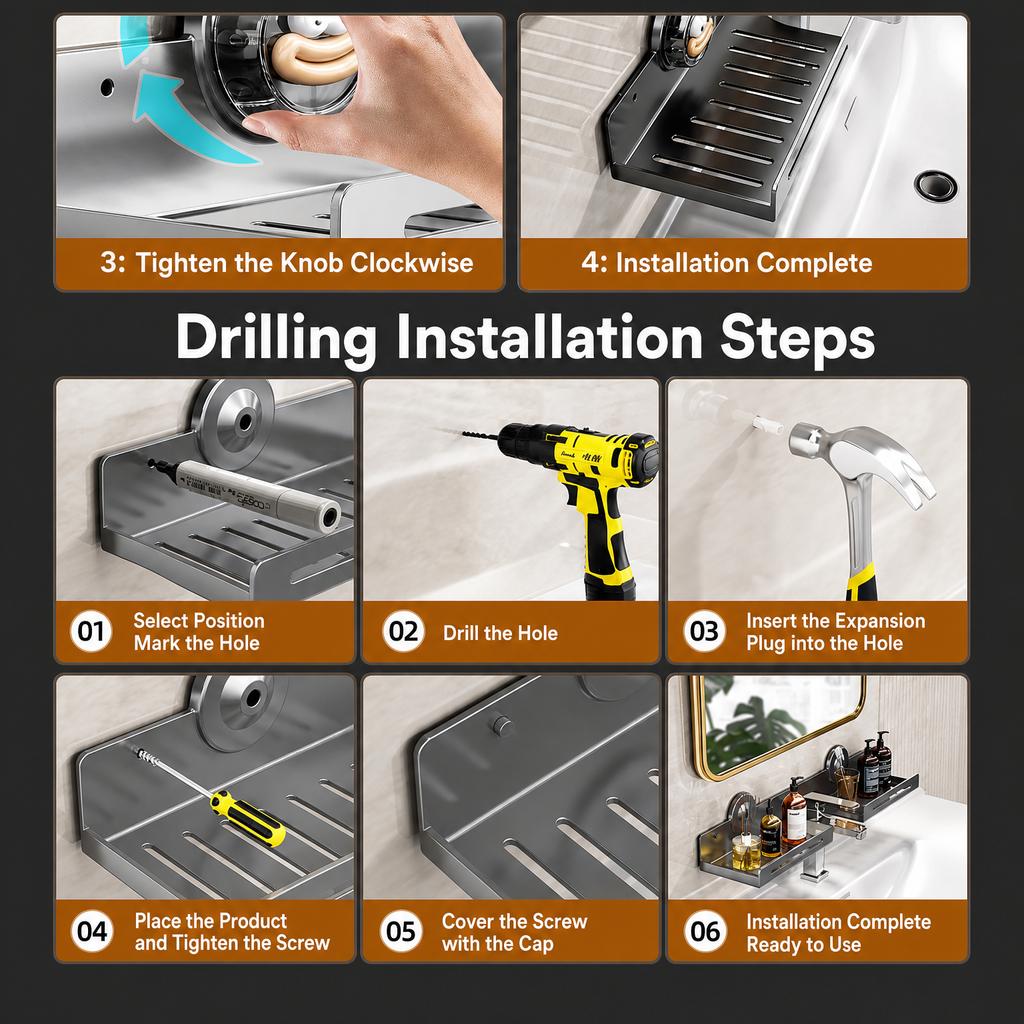 3: Tighten the Knob Clockwise

4: Installation Complete

Drilling Installation Steps

01 Select Position Mark the Hole

02 Drill the Hole

03 Insert the Expansion Plug into the Hole

04 Place the Product and Tighten the Screw

05 Cover the Screw with the Cap

06 Installation Complete Ready to Use