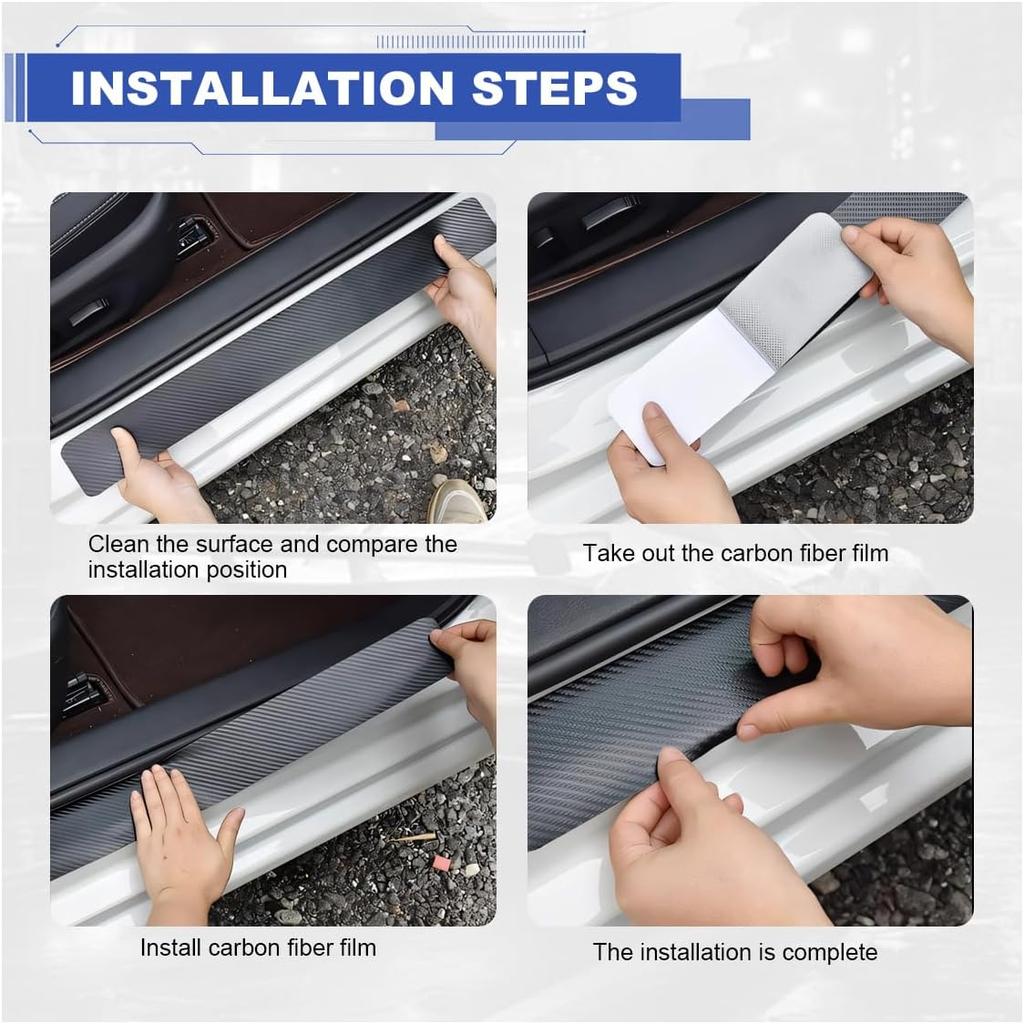 INSTALLATION STEPS

Clean the surface and compare the installation position

Take out the carbon fiber film

Install carbon fiber film

The installation is complete