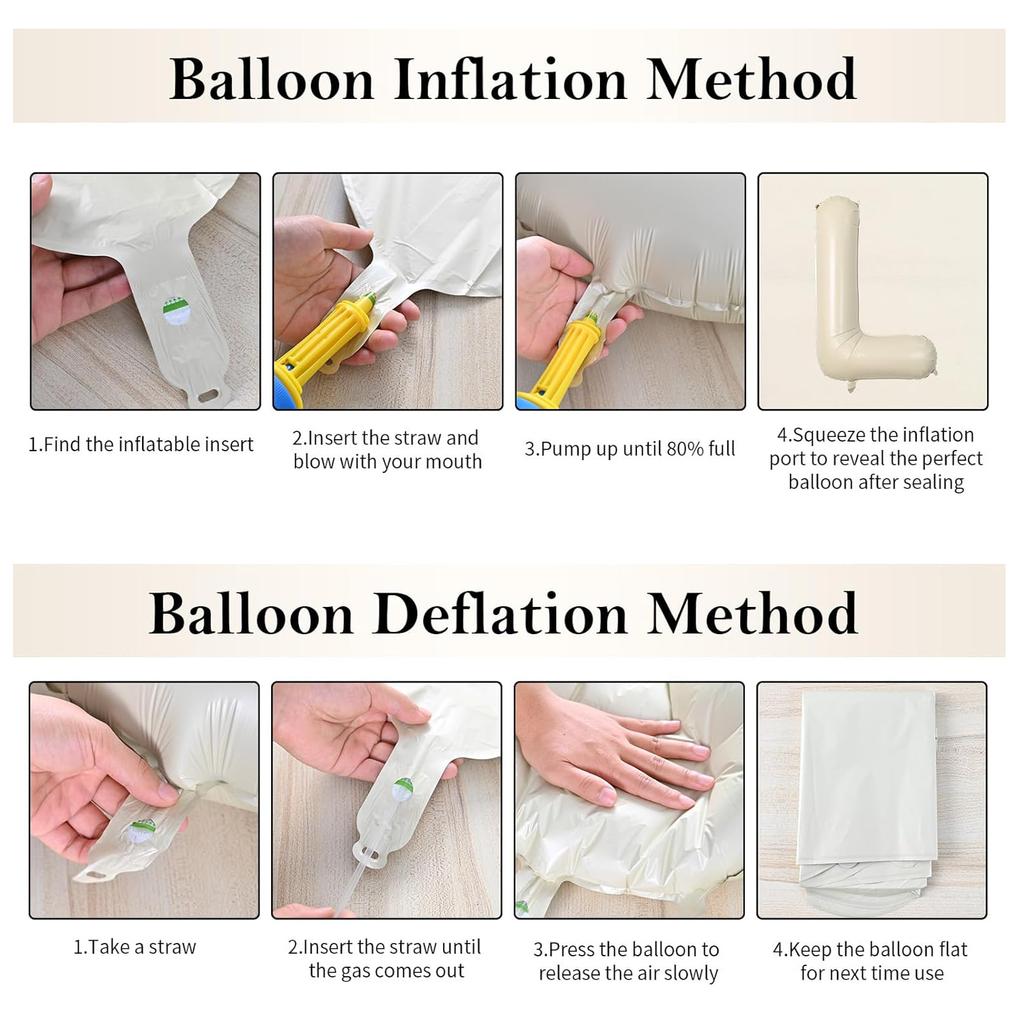 Balloon Inflation Method

1.Find the inflatable insert

2.Insert the straw and blow with your mouth

3.Pump up until 80% full

4.Squeeze the inflation port to reveal the perfect balloon after sealing

Balloon Deflation Method

1.Take a straw

2.Insert the straw until the gas comes out

3.Press the balloon to release the air slowly

4.Keep the balloon flat for next time use