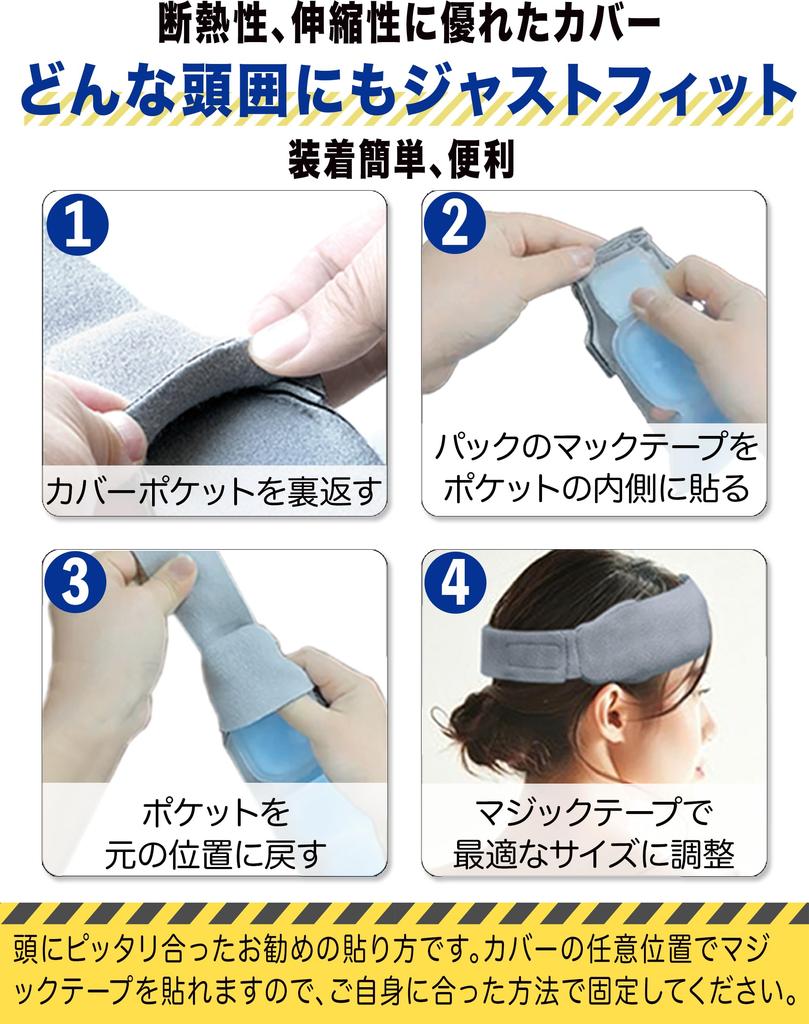 断熱性、伸縮性に優れたカバー
どんな頭囲にもジャストフィット
装着簡単、便利

1
カバーポケットを裏返す

2
パックのマックテープをポケットの内側に貼る

3
ポケットを元の位置に戻す

4
マジックテープで最適なサイズに調整

頭にピッタリ合ったお勧めの貼り方です。カバーの任意位置でマジックテープを貼れますので、ご自身に合った方法で固定してください。