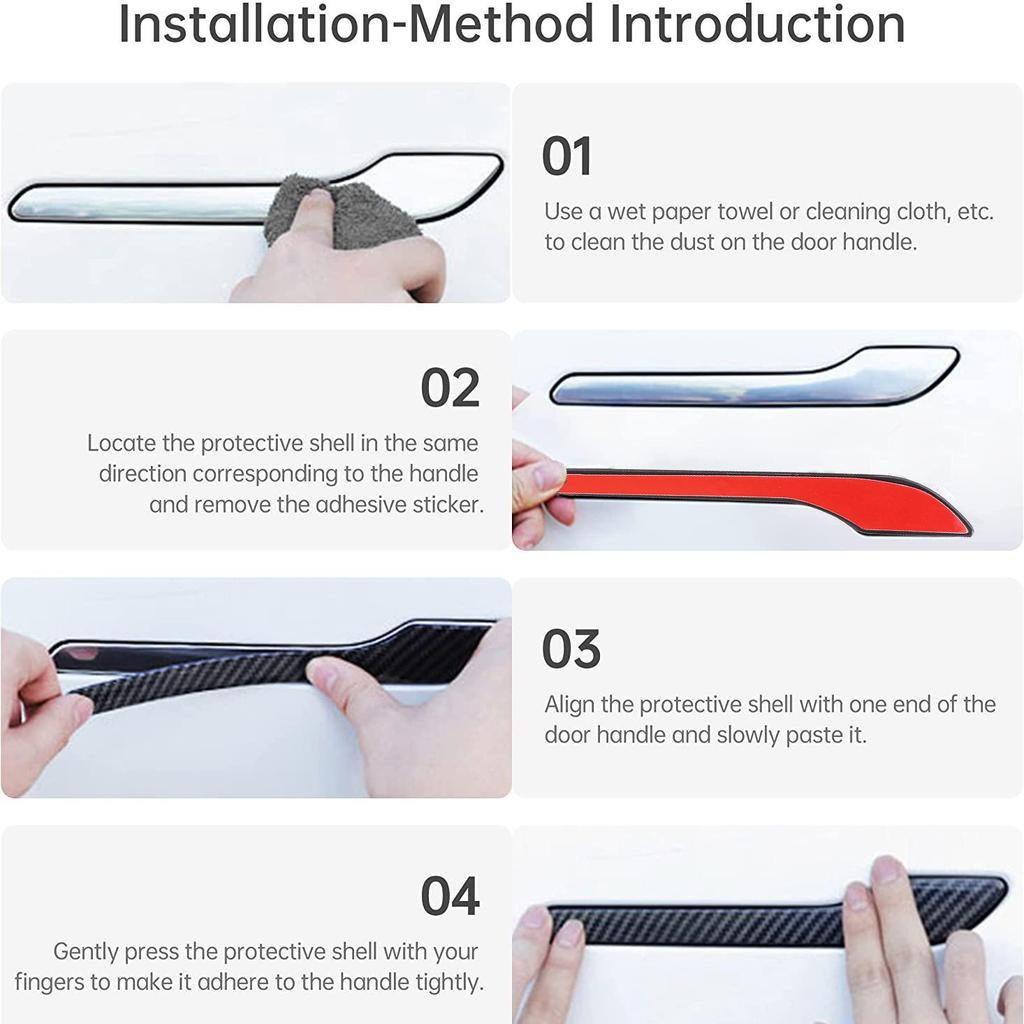 Installation-Method Introduction

01

Use a wet paper towel or cleaning cloth, etc. to clean the dust on the door handle.

02

Locate the protective shell in the same direction corresponding to the handle and remove the adhesive sticker.

03

Align the protective shell with one end of the door handle and slowly paste it.

04

Gently press the protective shell with your fingers to make it adhere to the handle tightly.