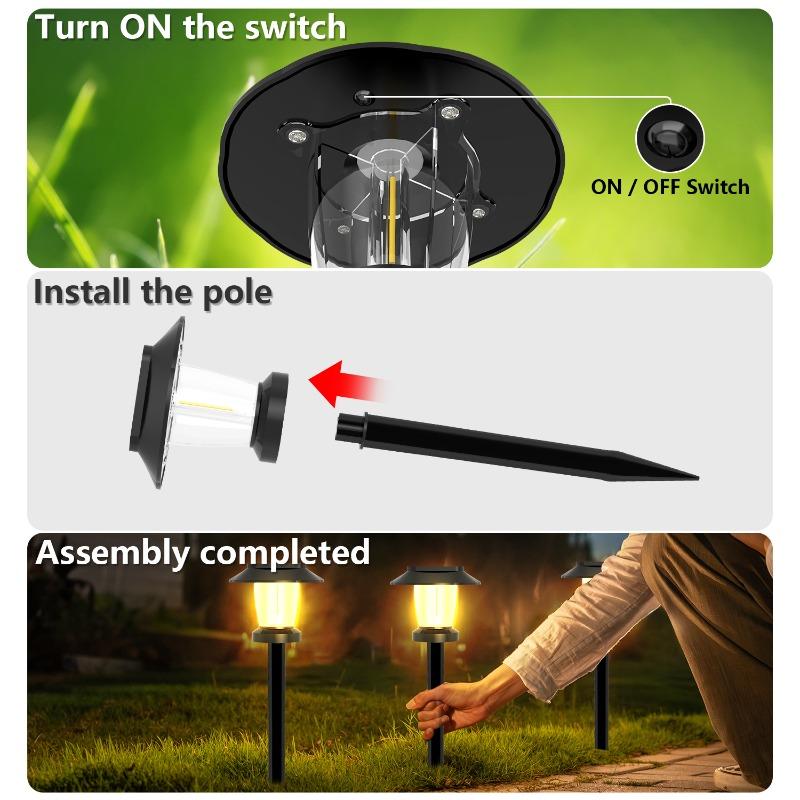 Turn ON the switch

ON / OFF Switch

Install the pole

Assembly completed