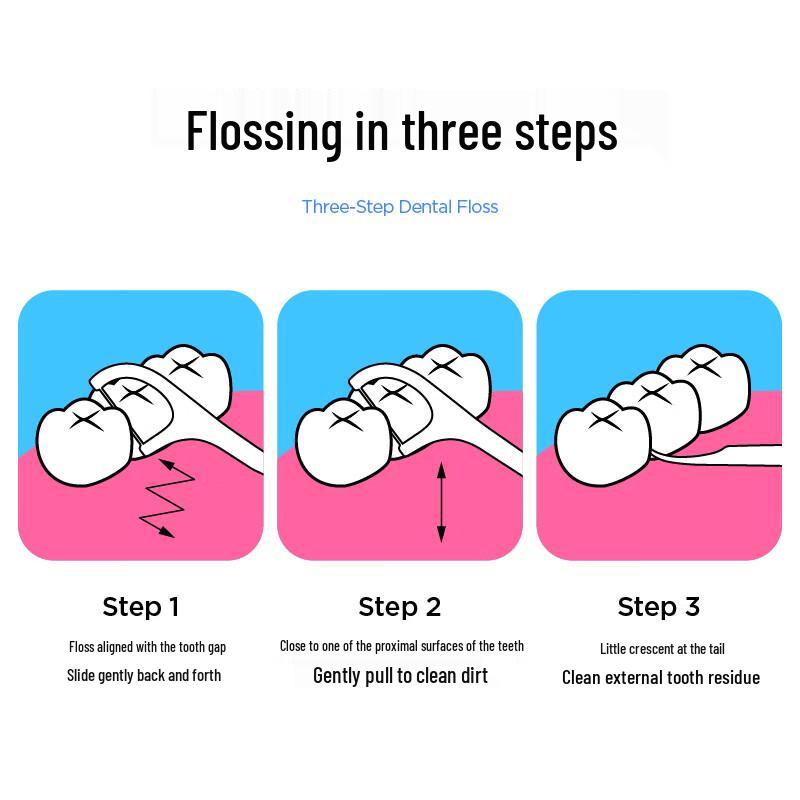 Flossing in three steps

Three-Step Dental Floss

Step 1

Floss aligned with the tooth gap

Slide gently back and forth

Step 2

Close to one of the proximal surfaces of the teeth

Gently pull to clean dirt

Step 3

Little crescent at the tail

Clean external tooth residue