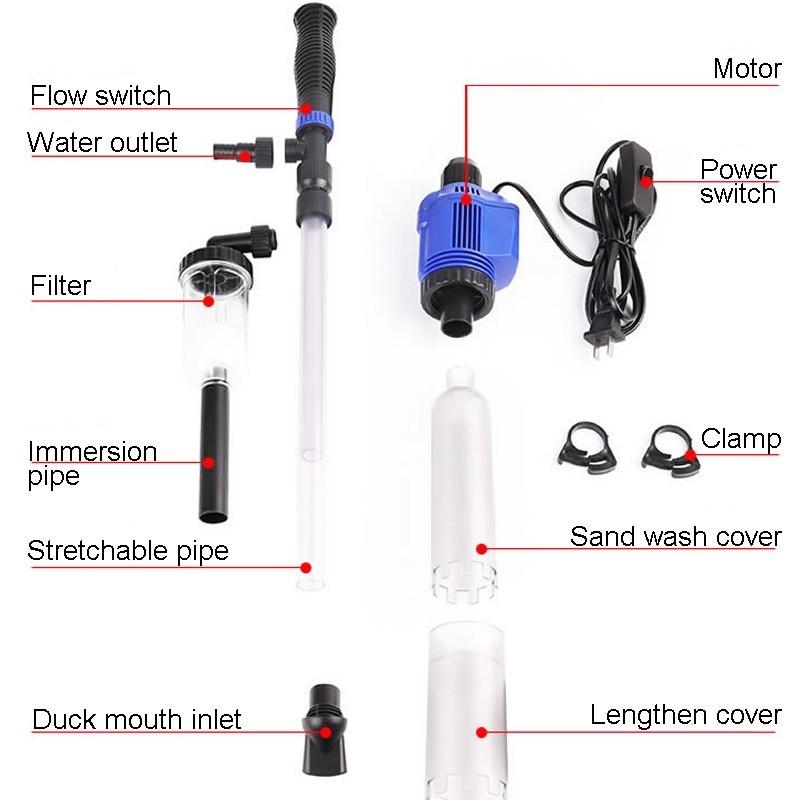 Flow switch

Water outlet

Filter

Immersion pipe

Stretchable pipe

Duck mouth inlet

Motor

Power switch

Clamp

Sand wash cover

Lengthen cover