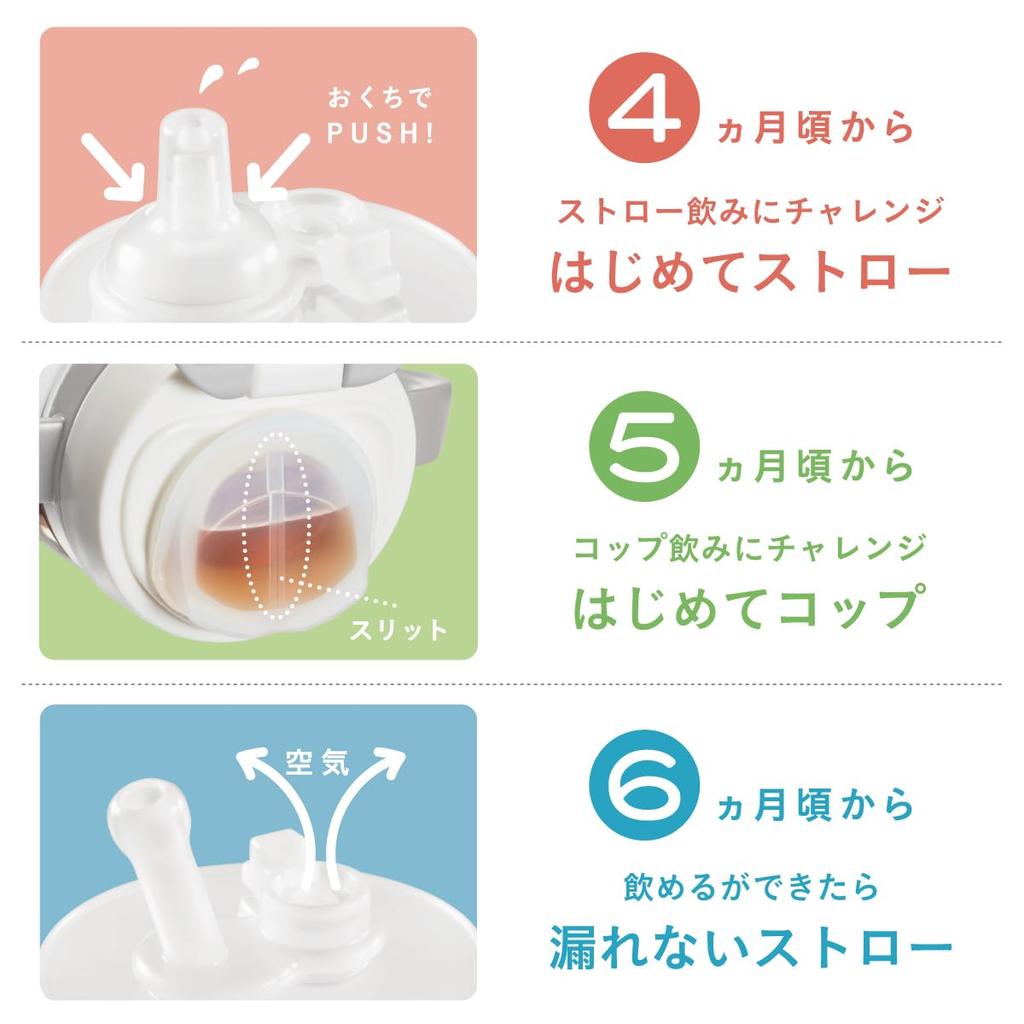 おくちで
PUSH!

4ヵ月頃から

ストロー飲みにチャレンジ
はじめてストロー

スリット

5ヵ月頃から

コップ飲みにチャレンジ
はじめてコップ

空気

6ヵ月頃から

飲めるができたら
漏れないストロー