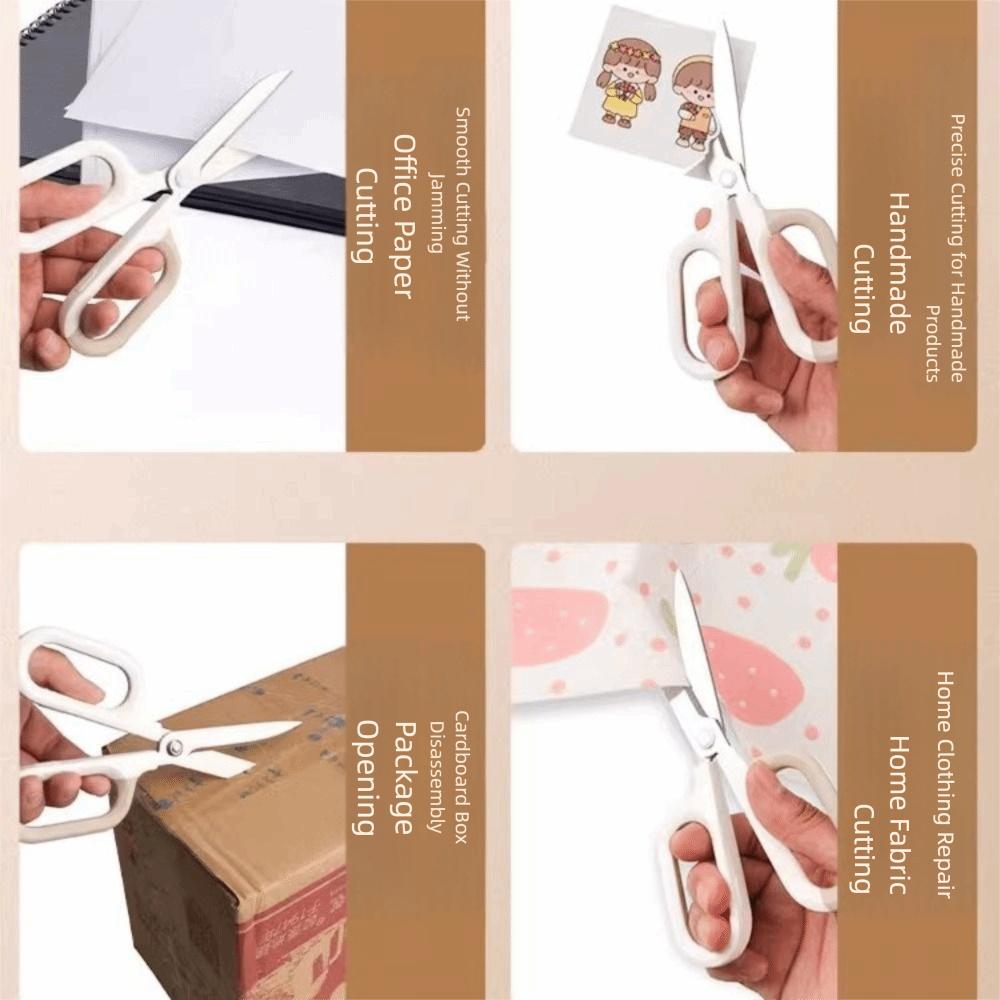 Smooth Cutting Without Jamming
Office Paper Cutting

Precise Cutting for Handmade Products
Handmade Cutting

Cardboard Box Disassembly
Package Opening

Home Clothing Repair
Home Fabric Cutting