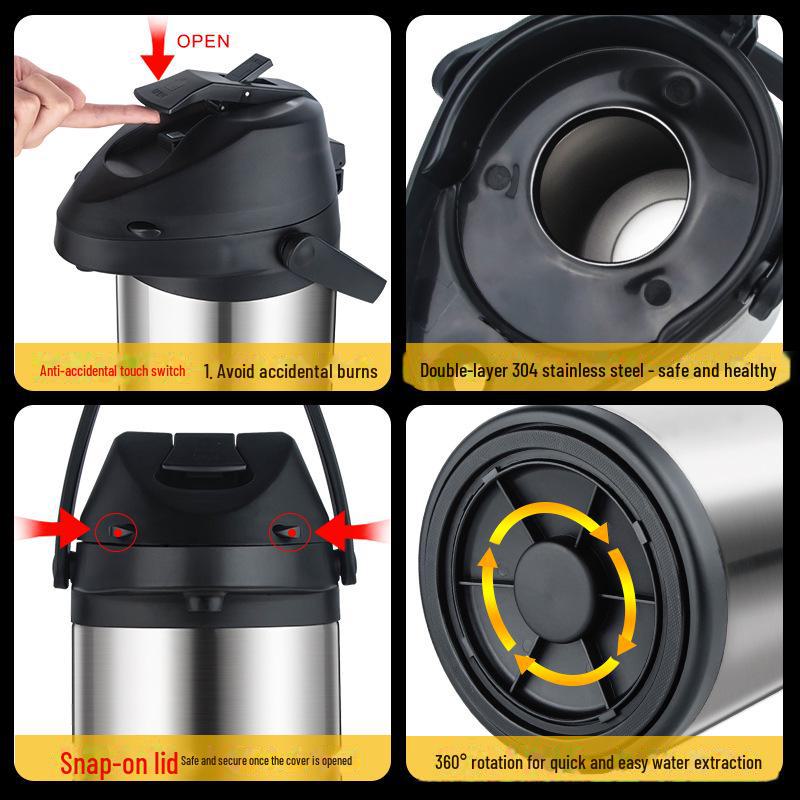 OPEN

Anti-accidental touch switch 1. Avoid accidental burns

Double-layer 304 stainless steel - safe and healthy

Snap-on lid Safe and secure once the cover is opened

360° rotation for quick and easy water extraction