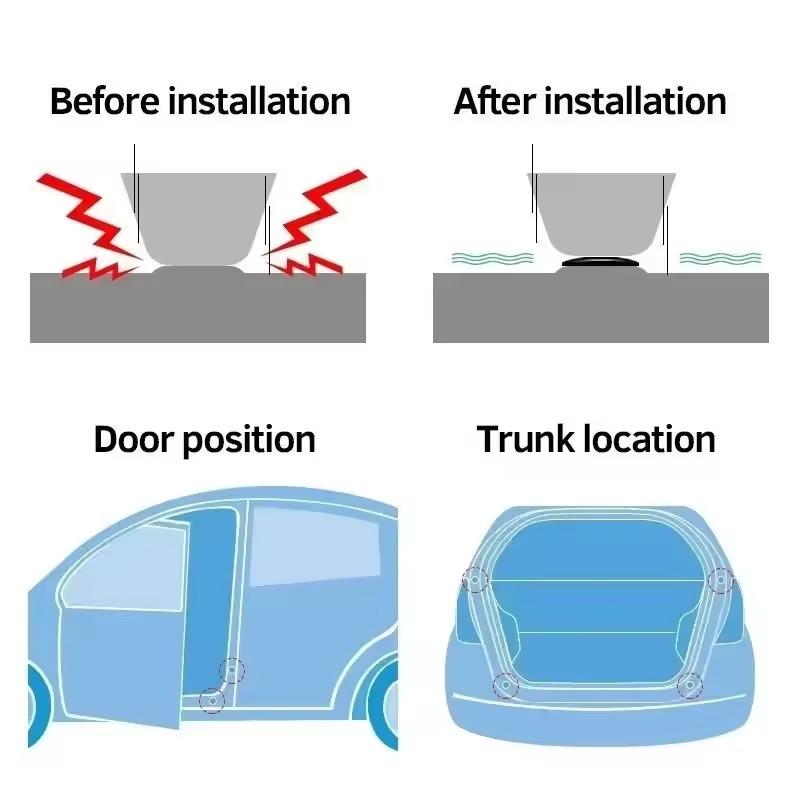 Before installation

After installation

Door position

Trunk location